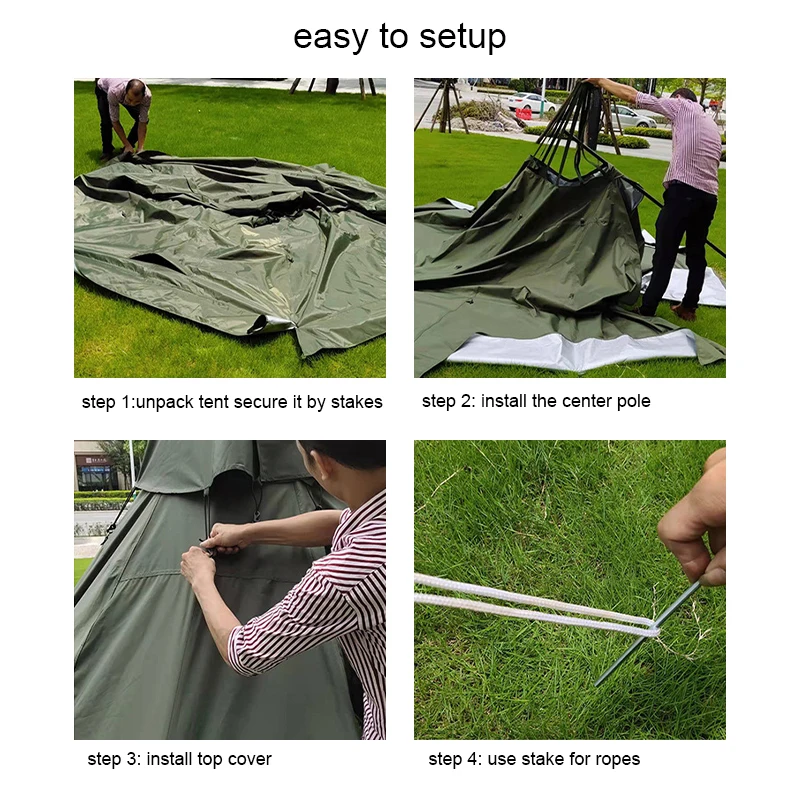 easy to setup

step 1:unpack tent secure it by stakes

step 2: install the center pole

step 3: install top cover

step 4: use stake for ropes