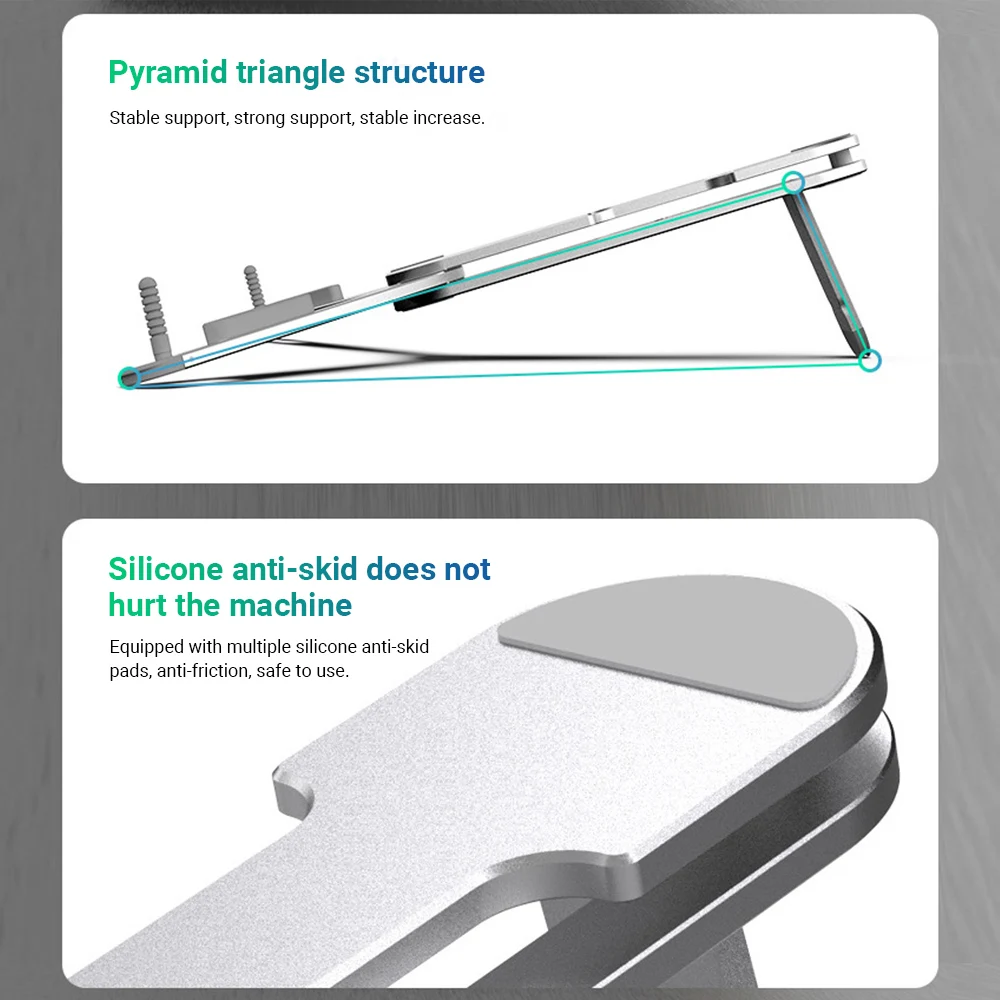 Pyramid triangle structure

Stable support, strong support, stable increase.

Silicone anti-skid does not hurt the machine

Equipped with multiple silicone anti-skid pads, anti-friction, safe to use.