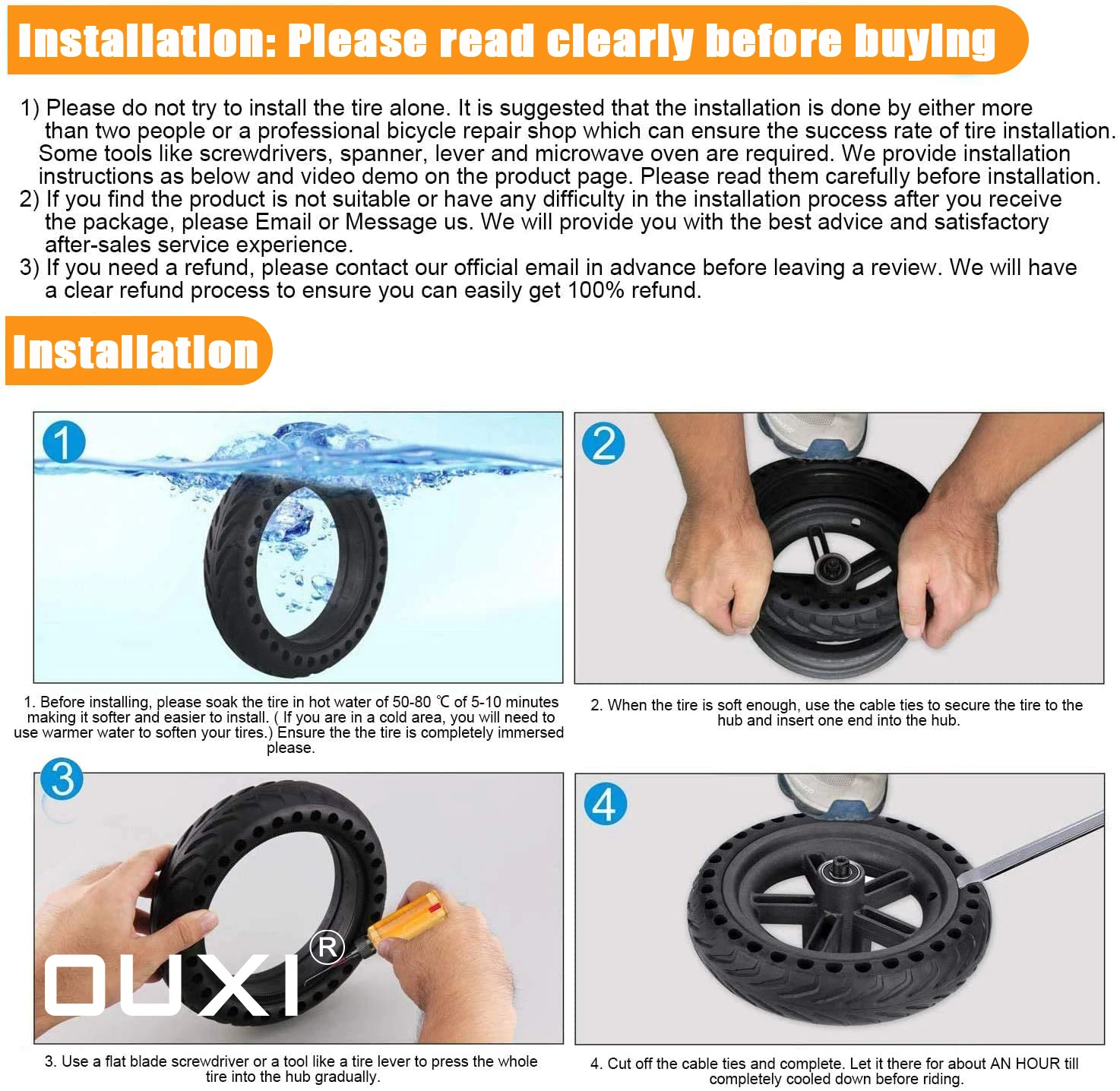 Installation: Please read clearly before buying

1) Please do not try to install the tire alone. It is suggested that the installation is done by either more than two people or a professional bicycle repair shop which can ensure the success rate of tire installation. Some tools like screwdrivers, spanner, lever and microwave oven are required. We provide installation instructions as below and video demo on the product page. Please read them carefully before installation.
2) If you find the product is not suitable or have any difficulty in the installation process after you receive the package, please Email or Message us. We will provide you with the best advice and satisfactory after-sales service experience.
3) If you need a refund, please contact our official email in advance before leaving a review. We will have a clear refund process to ensure you can easily get 100% refund.

Installation

1

1. Before installing, please soak the tire in hot water of 50-80 ℃ of 5-10 minutes making it softer and easier to install. ( If you are in a cold area, you will need to use warmer water to soften your tires.) Ensure the the tire is completely immersed please.

2

2. When the tire is soft enough, use the cable ties to secure the tire to the hub and insert one end into the hub.

3

OUXI®

3. Use a flat blade screwdriver or a tool like a tire lever to press the whole tire into the hub gradually.

4

4. Cut off the cable ties and complete. Let it there for about AN HOUR till completely cooled down before riding.