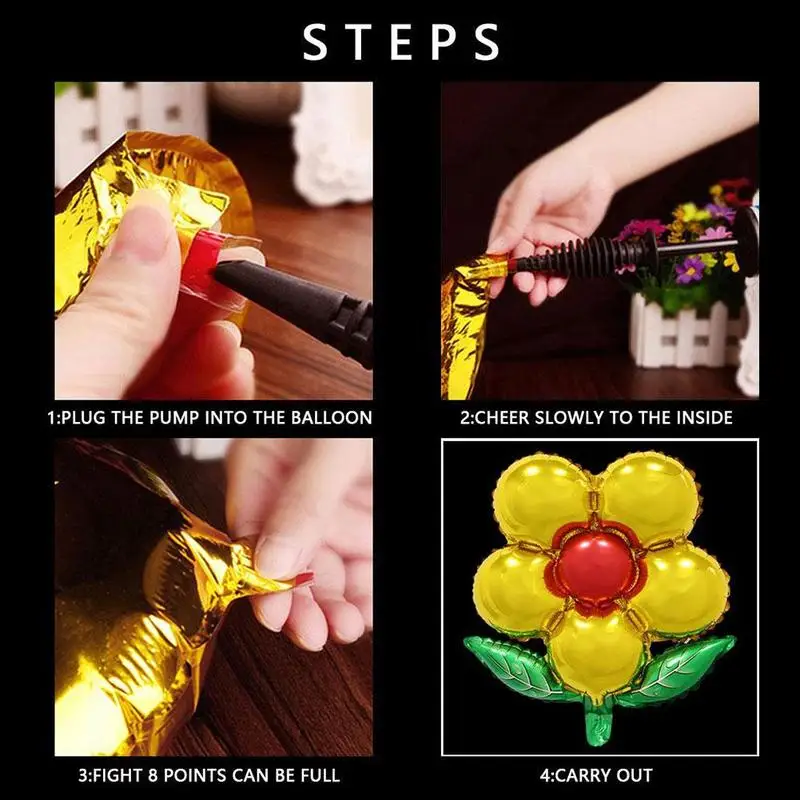 STEPS

1:PLUG THE PUMP INTO THE BALLOON

2:CHEER SLOWLY TO THE INSIDE

3:FIGHT 8 POINTS CAN BE FULL

4:CARRY OUT