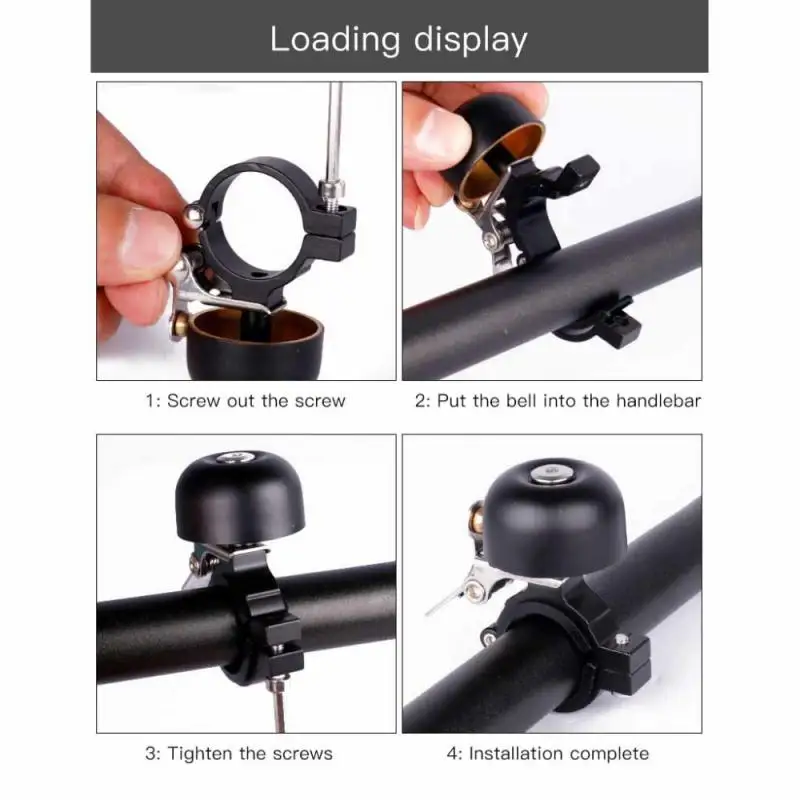 Loading display

1: Screw out the screw

2: Put the bell into the handlebar

3: Tighten the screws

4: Installation complete