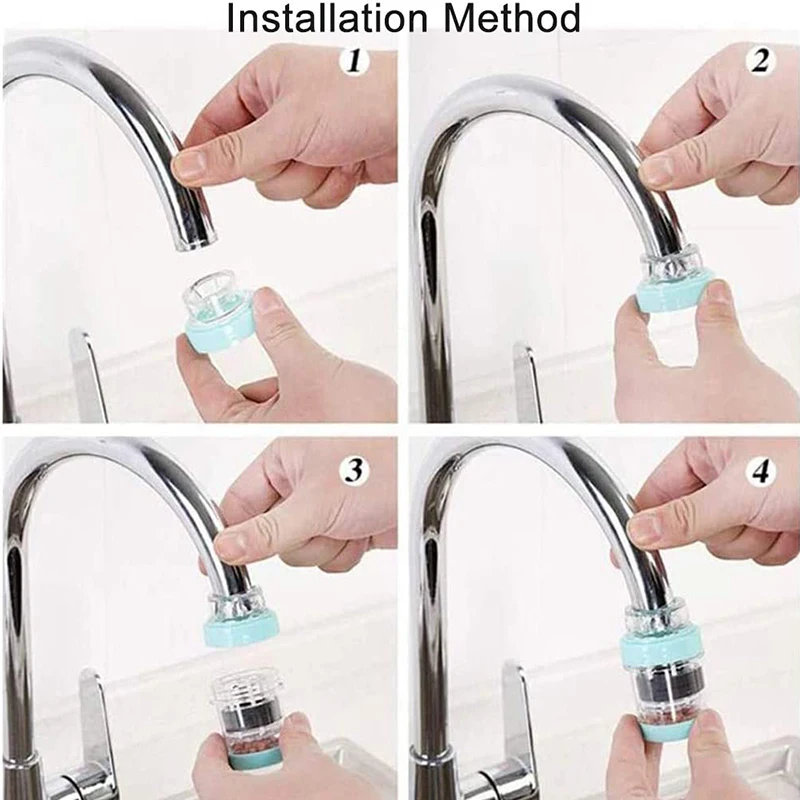 Installation Method

1

2

3

4