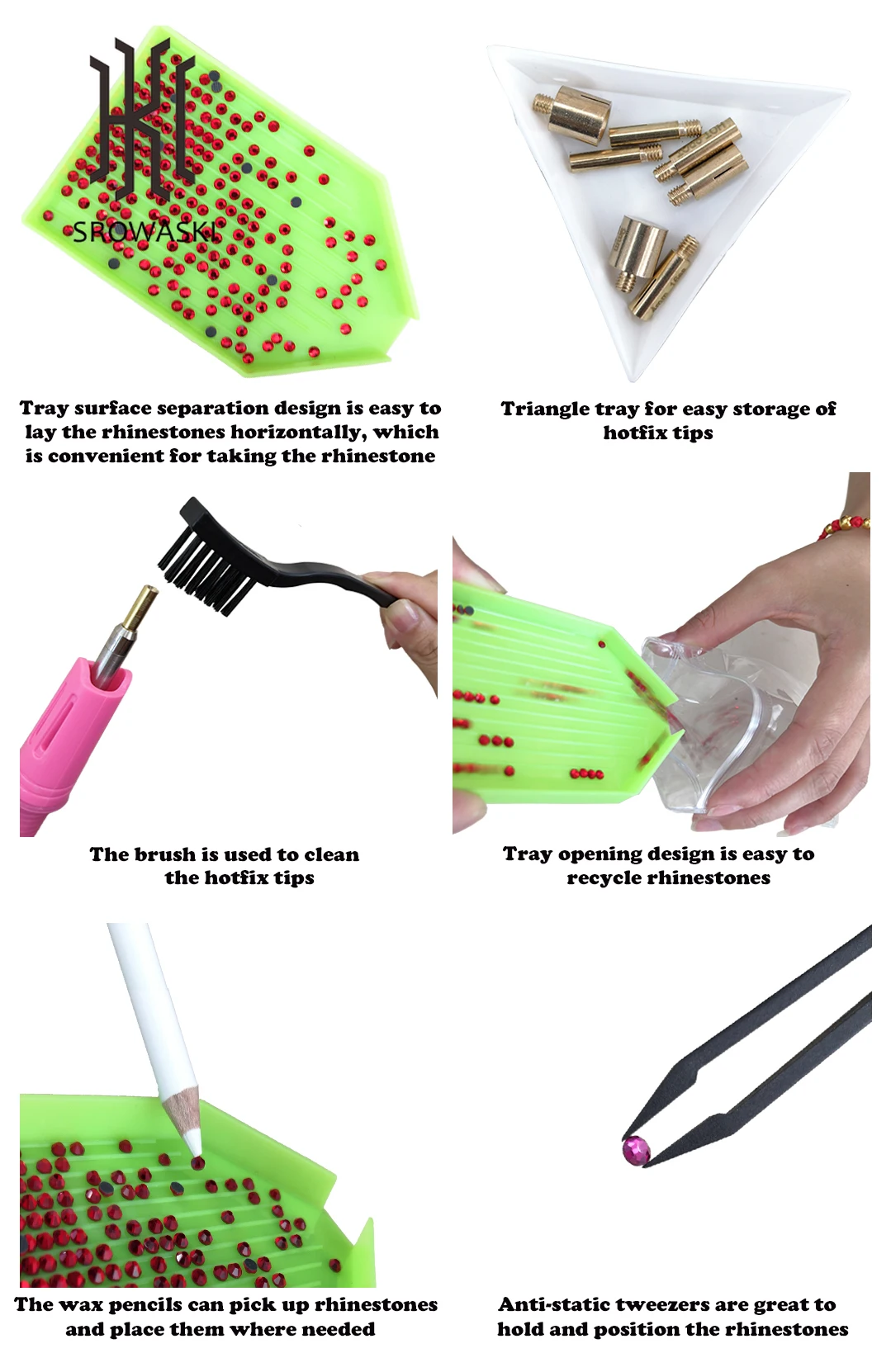 SROWASKI

Tray surface separation design is easy to lay the rhinestones horizontally, which is convenient for taking the rhinestone

Triangle tray for easy storage of hotfix tips

The brush is used to clean the hotfix tips

Tray opening design is easy to recycle rhinestones

The wax pencils can pick up rhinestones and place them where needed

Anti-static tweezers are great to hold and position the rhinestones