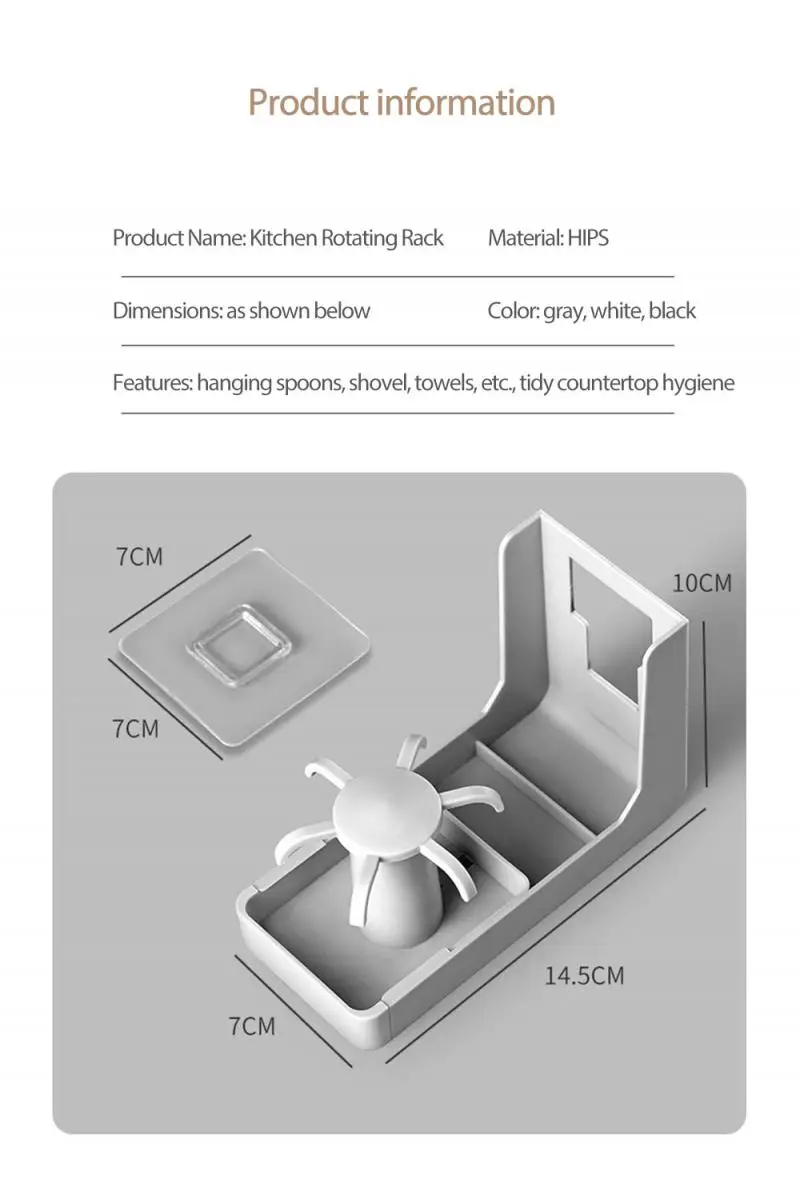 Product information

Product Name: Kitchen Rotating Rack

Material: HIPS

Dimensions: as shown below

Color: gray, white, black

Features: hanging spoons, shovel, towels, etc., tidy countertop hygiene

7CM

7CM

10CM

14.5CM

7CM