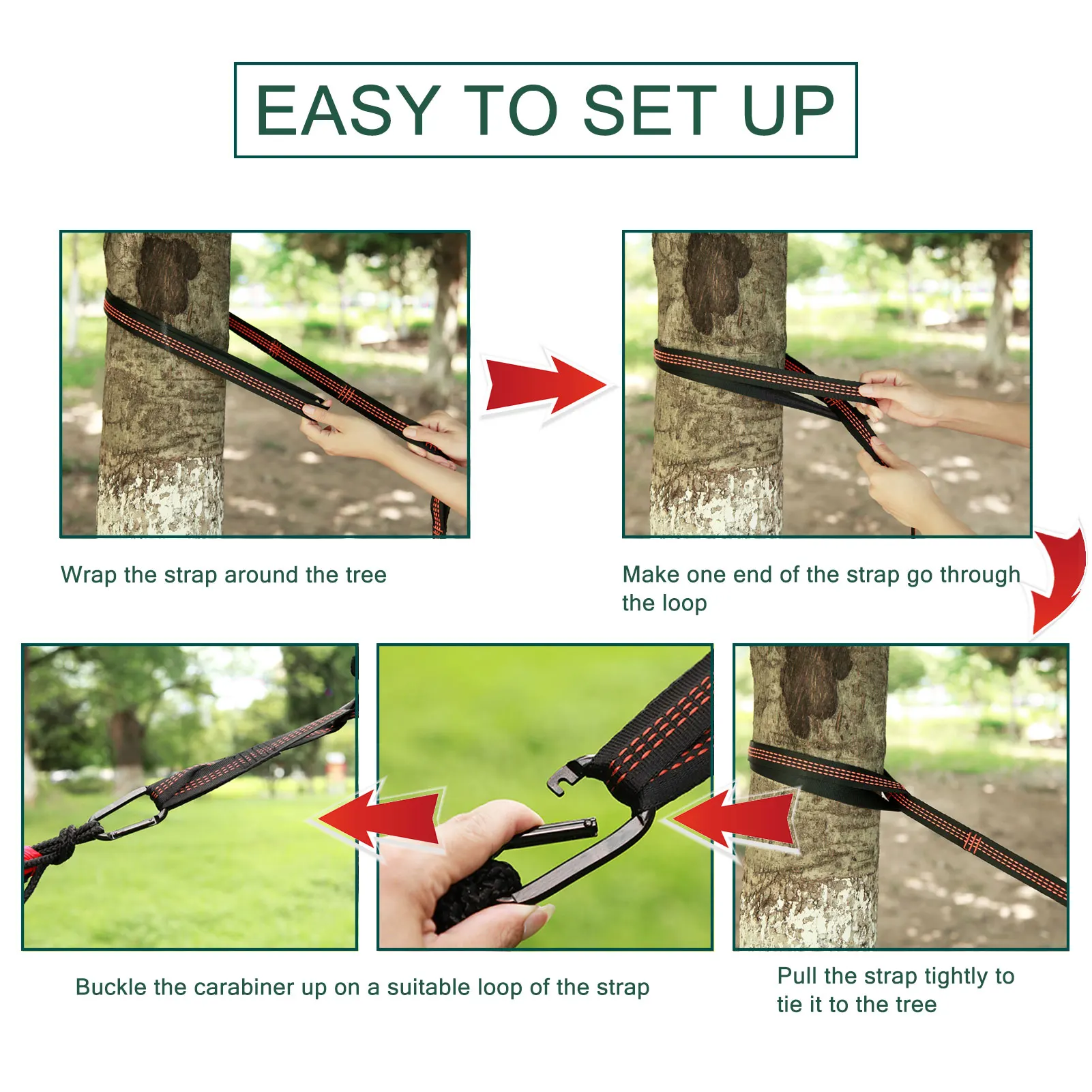 EASY TO SET UP

Wrap the strap around the tree

Make one end of the strap go through the loop

Buckle the carabiner up on a suitable loop of the strap

Pull the strap tightly to tie it to the tree