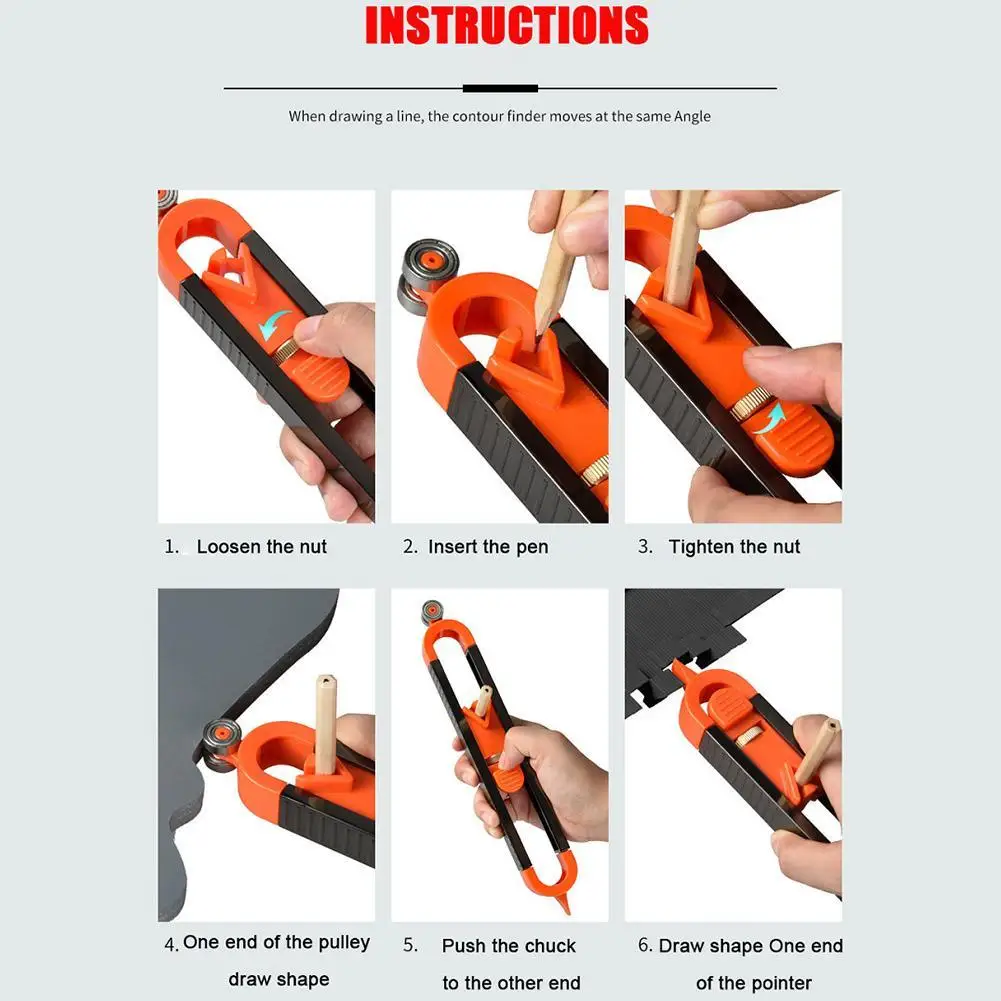 INSTRUCTIONS

When drawing a line, the contour finder moves at the same Angle

1. Loosen the nut

2. Insert the pen

3. Tighten the nut

4. One end of the pulley draw shape

5. Push the chuck to the other end

6. Draw shape One end of the pointer