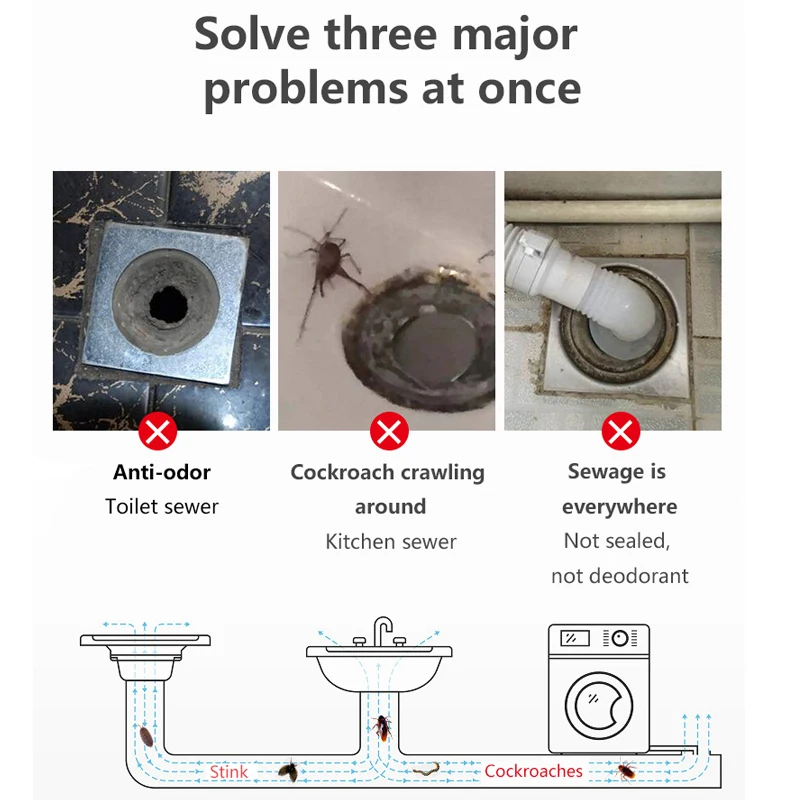 Solve three major problems at once

Anti-odor
Toilet sewer

Cockroach crawling around
Kitchen sewer

Sewage is everywhere
Not sealed, not deodorant

Stink

Cockroaches