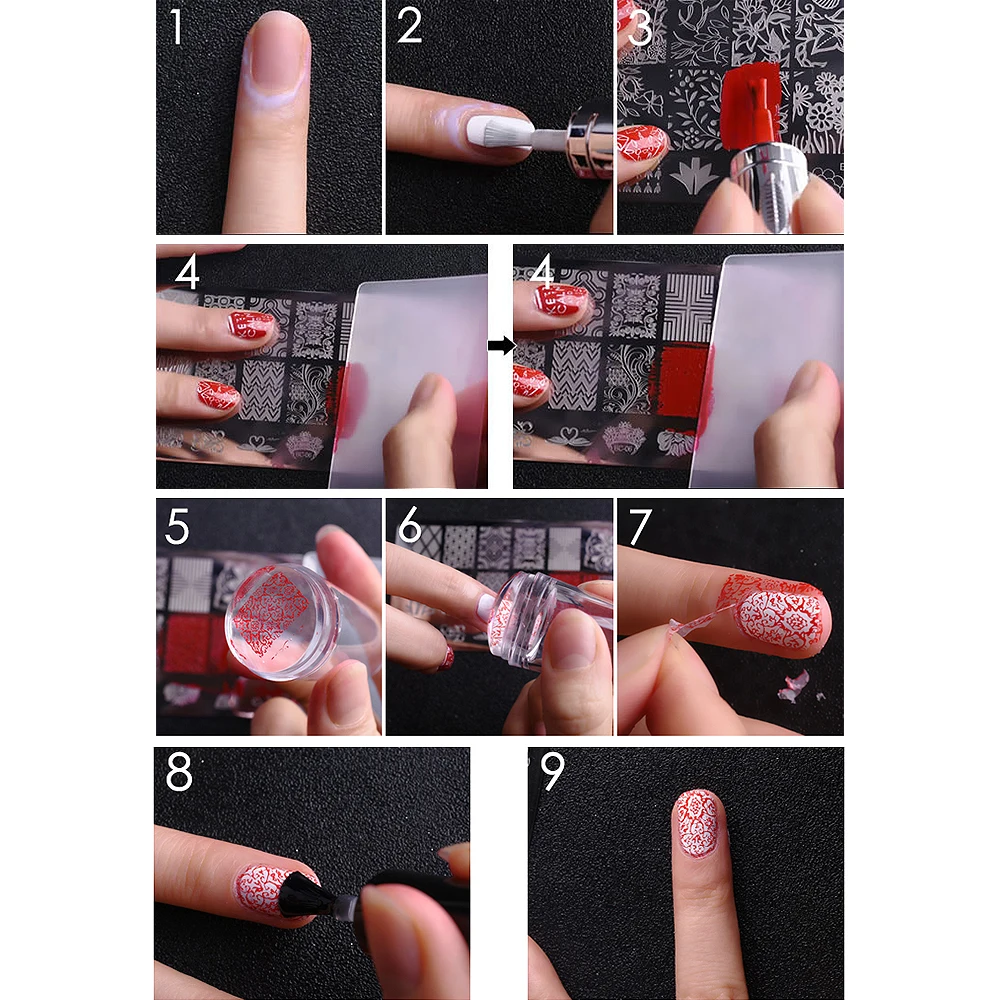 1
2
3
4
4
5
6
7
8
9