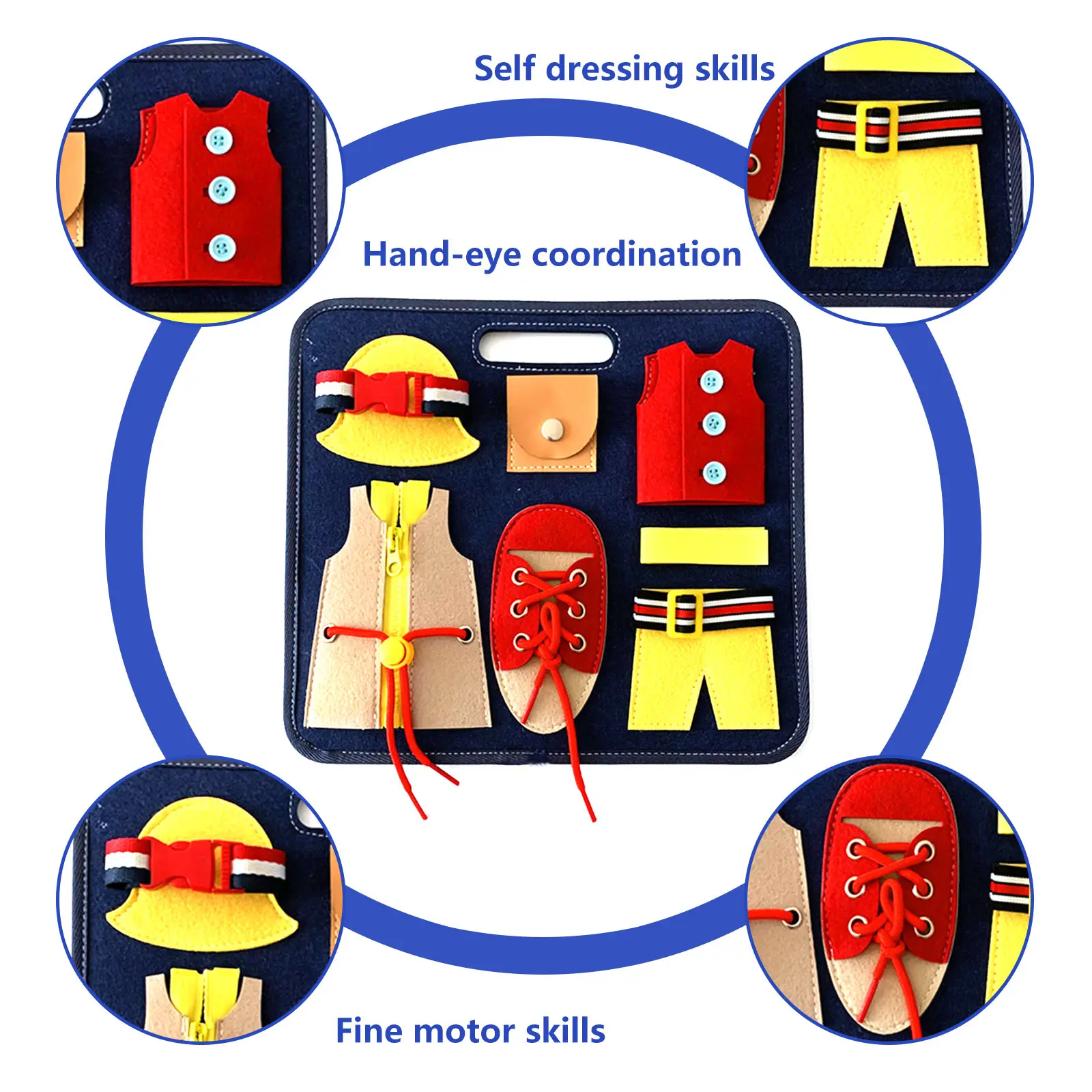 Self dressing skills

Hand-eye coordination

Fine motor skills