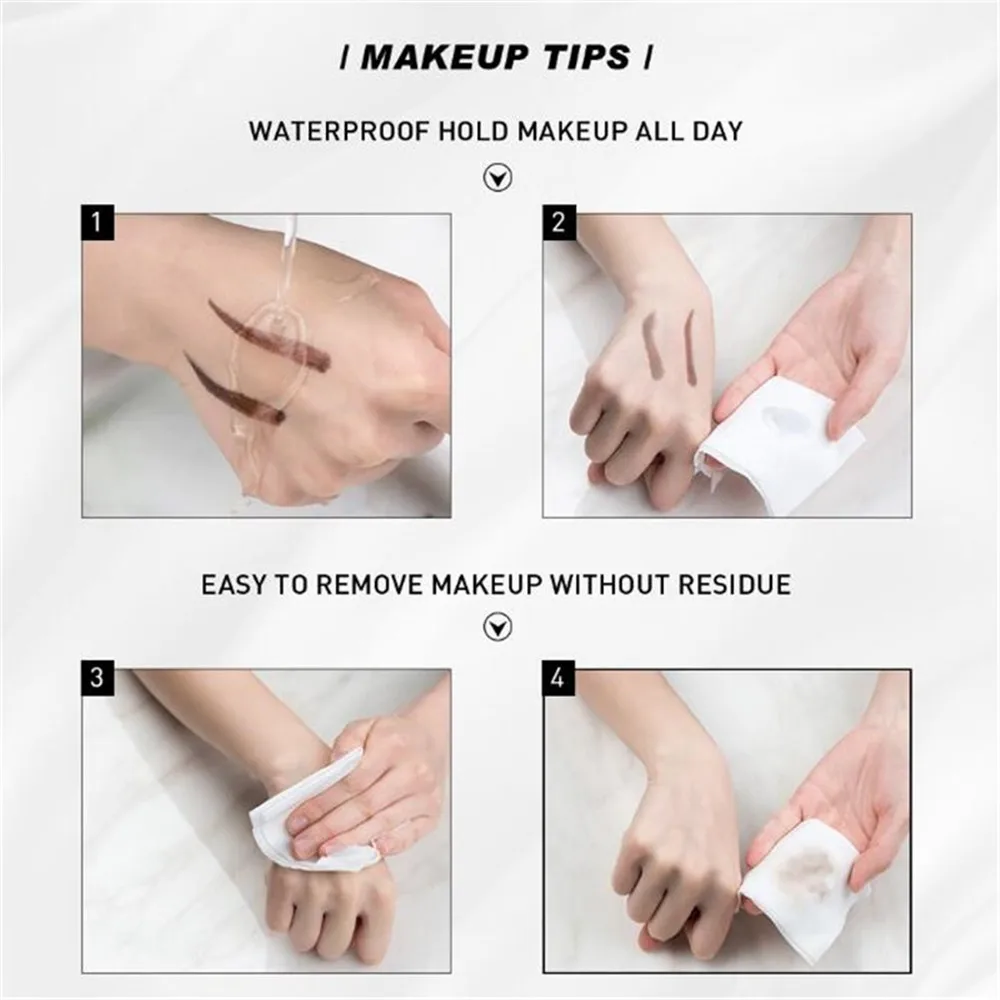 / MAKEUP TIPS /

WATERPROOF HOLD MAKEUP ALL DAY

1

2

EASY TO REMOVE MAKEUP WITHOUT RESIDUE

3

4