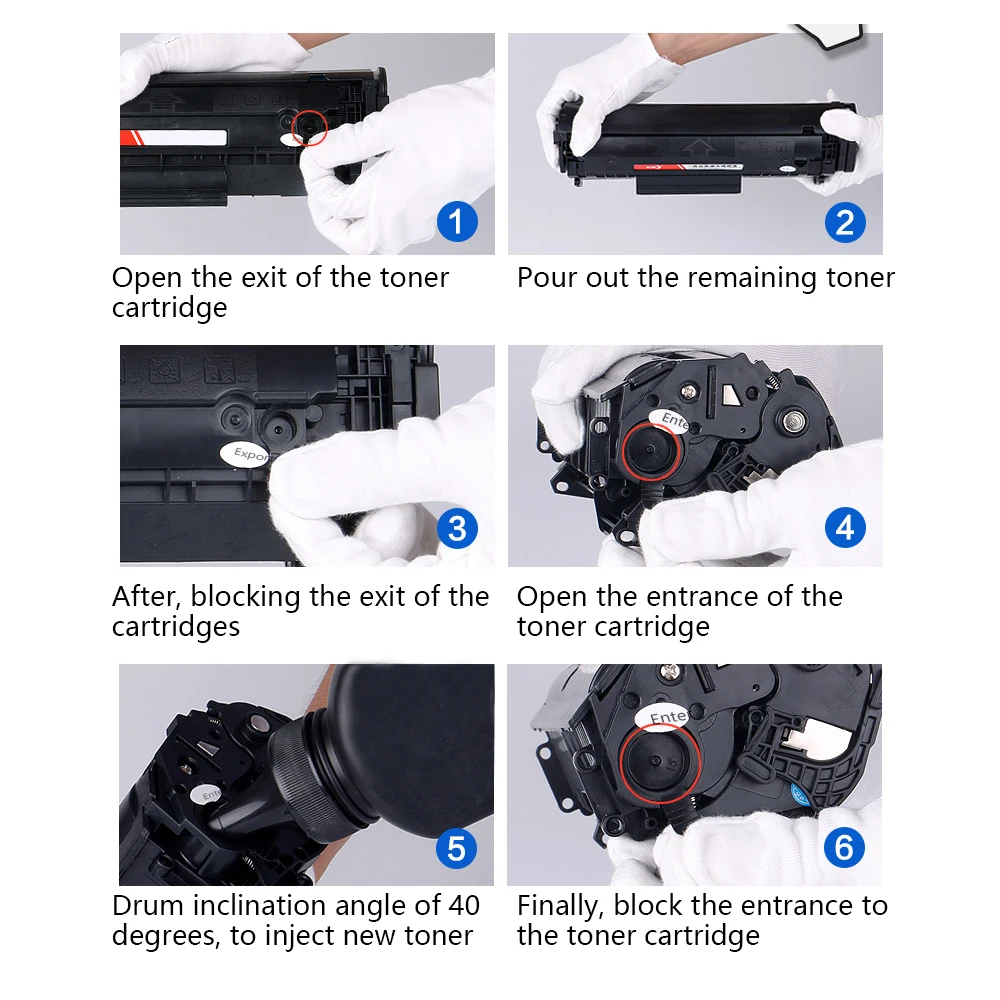 1
Open the exit of the toner cartridge

2
Pour out the remaining toner

Expor
3
After, blocking the exit of the cartridges

Ente
4
Open the entrance of the toner cartridge

Ente
5
Drum inclination angle of 40 degrees, to inject new toner

Ente
6
Finally, block the entrance to the toner cartridge