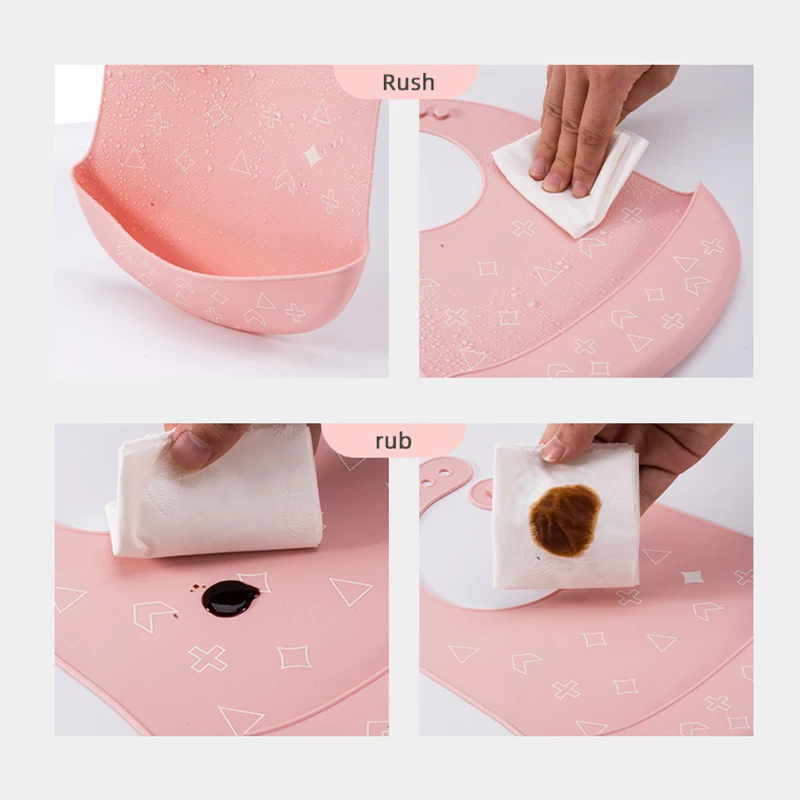 Rush

rub