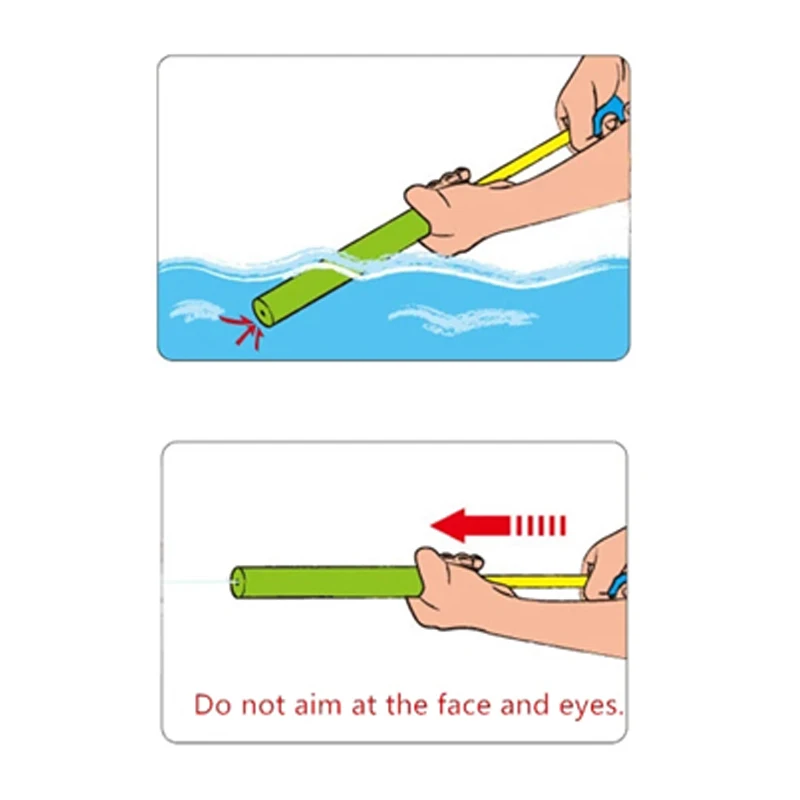 Do not aim at the face and eyes.