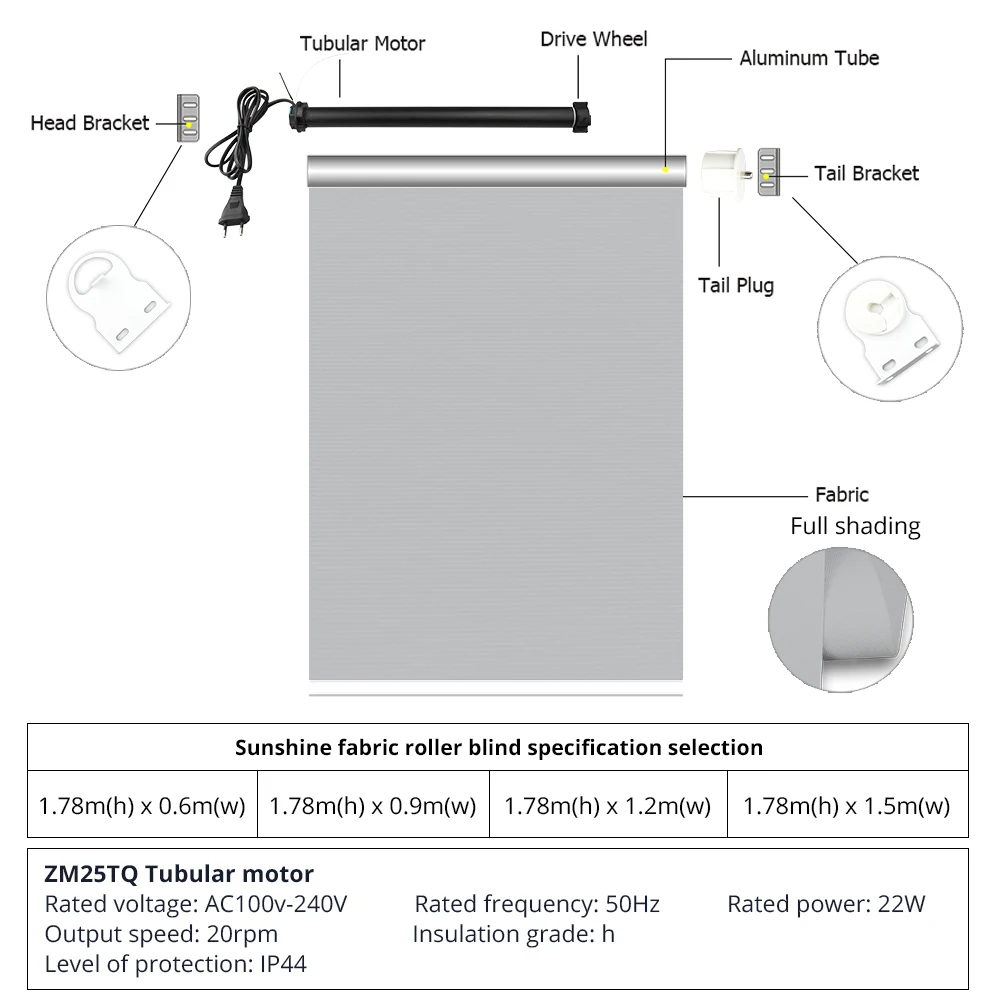 Tubular Motor

Drive Wheel

Aluminum Tube

Head Bracket

Tail Bracket

Tail Plug

Fabric

Full shading

| Sunshine fabric roller blind specification selection | | | |
|---|---|---|---|
| 1.78m(h) x 0.6m(w) | 1.78m(h) x 0.9m(w) | 1.78m(h) x 1.2m(w) | 1.78m(h) x 1.5m(w) |

ZM25TQ Tubular motor
Rated voltage: AC100v-240V Rated frequency: 50Hz Rated power: 22W
Output speed: 20rpm Insulation grade: h
Level of protection: IP44