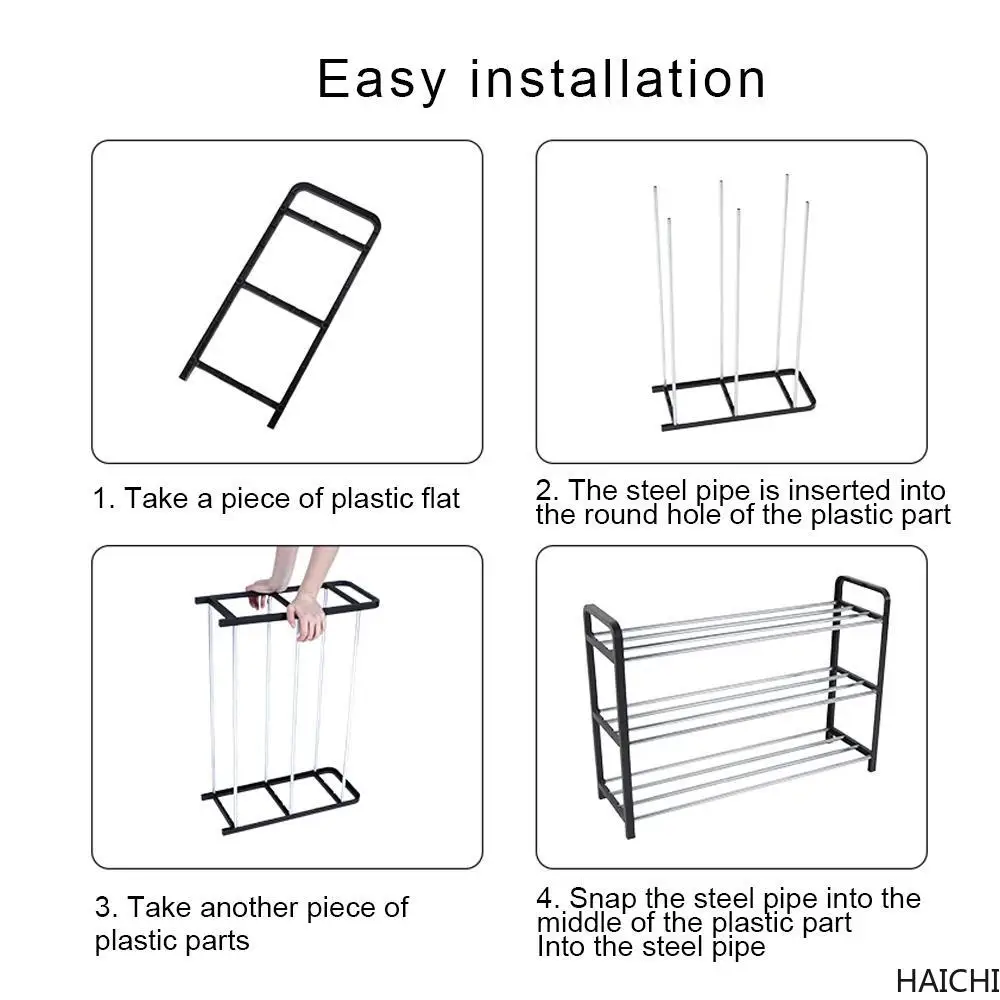 Easy installation

1. Take a piece of plastic flat

2. The steel pipe is inserted into the round hole of the plastic part

3. Take another piece of plastic parts

4. Snap the steel pipe into the middle of the plastic part Into the steel pipe

HAICHI