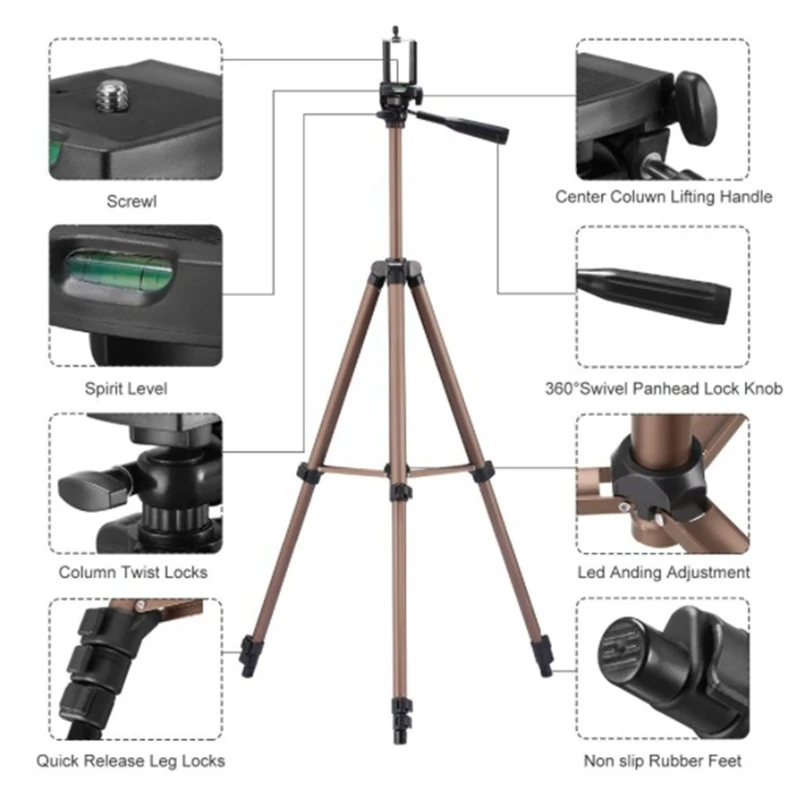 Screwl

Spirit Level

Column Twist Locks

Quick Release Leg Locks

Center Coluwn Lifting Handle

360°Swivel Panhead Lock Knob

Led Anding Adjustment

Non slip Rubber Feet