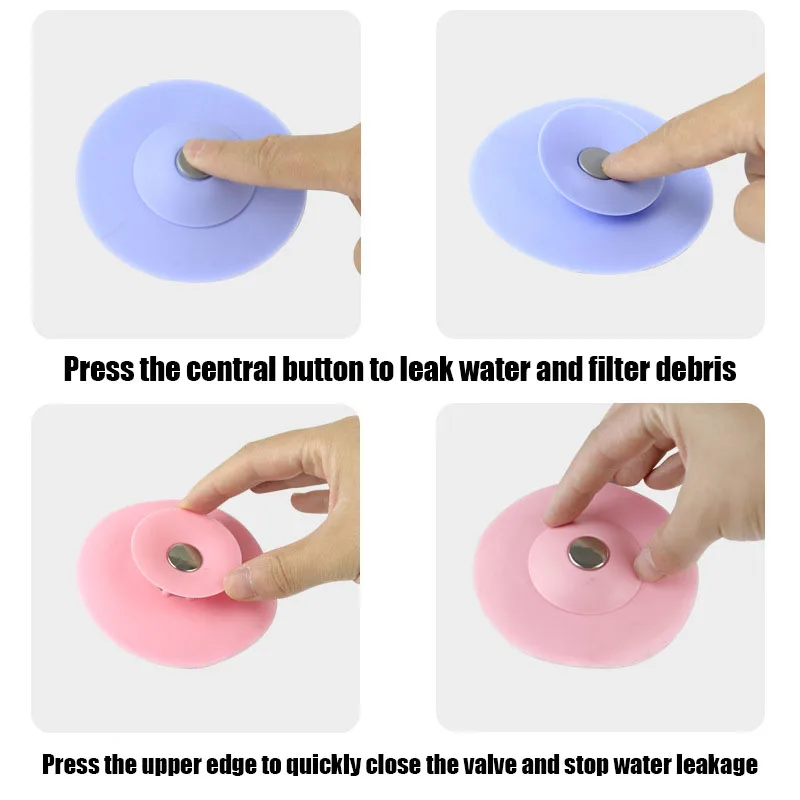 Press the central button to leak water and filter debris

Press the upper edge to quickly close the valve and stop water leakage