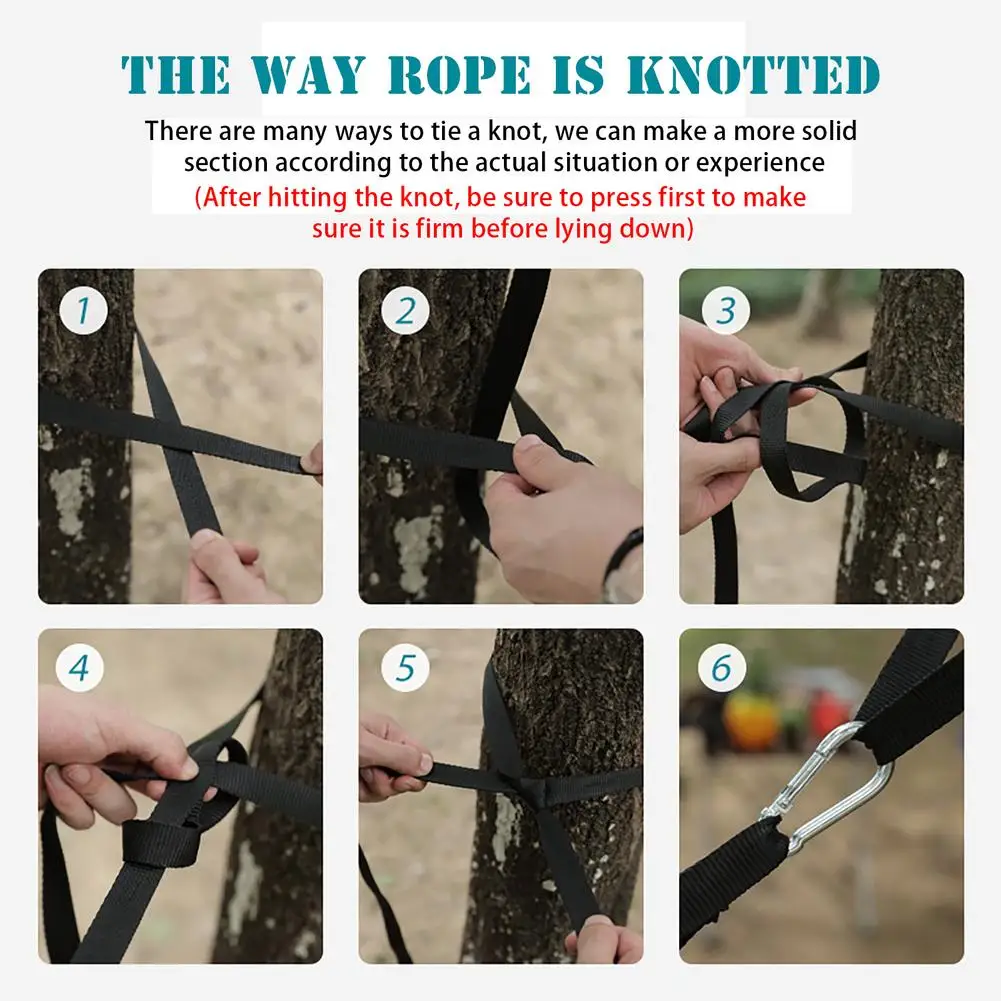 THE WAY ROPE IS KNOTTED

There are many ways to tie a knot, we can make a more solid section according to the actual situation or experience

(After hitting the knot, be sure to press first to make sure it is firm before lying down)

1

2

3

4

5

6