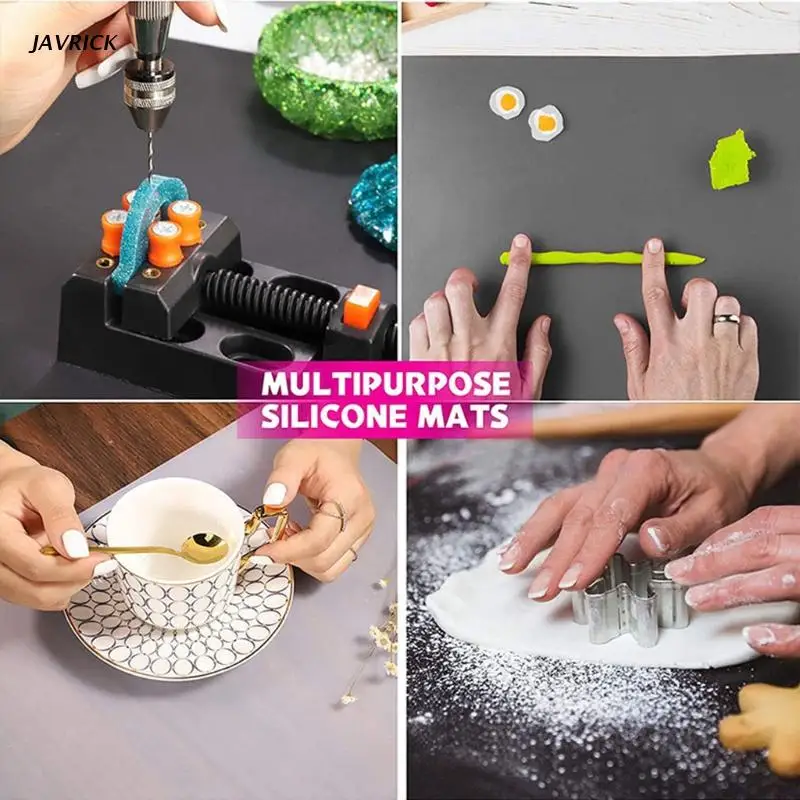 JAVRICK

MULTIPURPOSE
SILICONE MATS