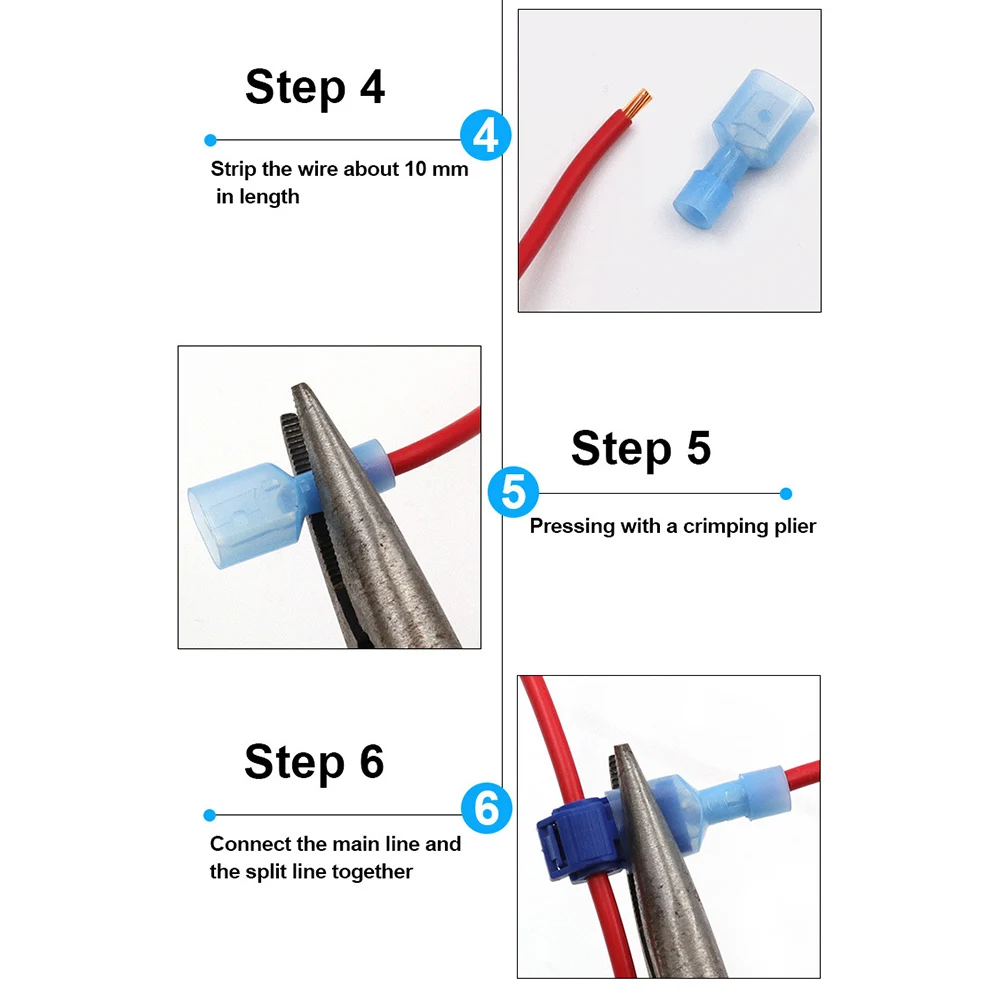 Step 4

4

Strip the wire about 10 mm in length

Step 5

5

Pressing with a crimping plier

Step 6

6

Connect the main line and the split line together