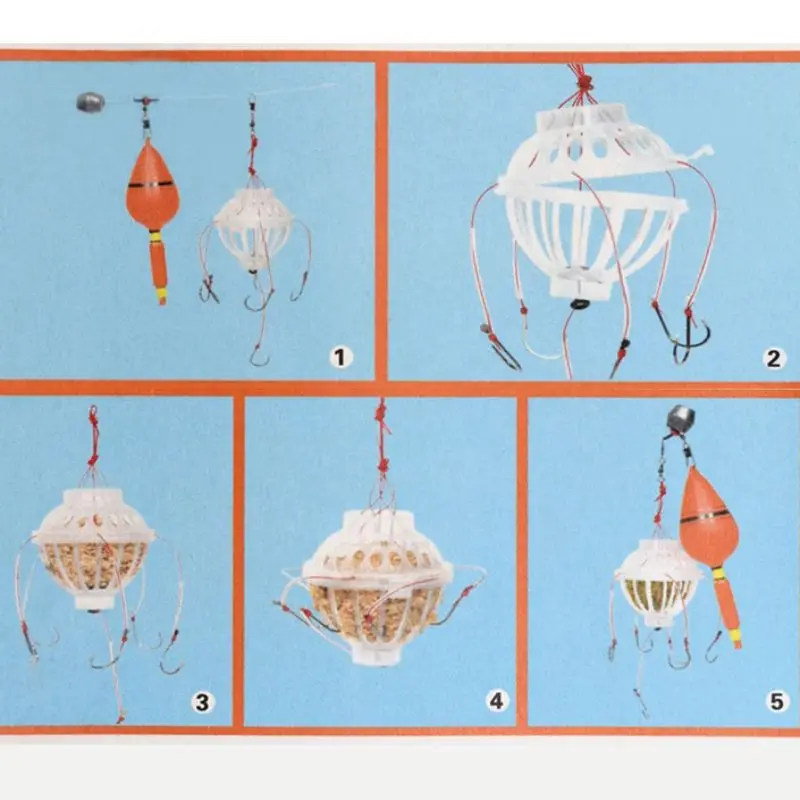 1

2

3

4

5