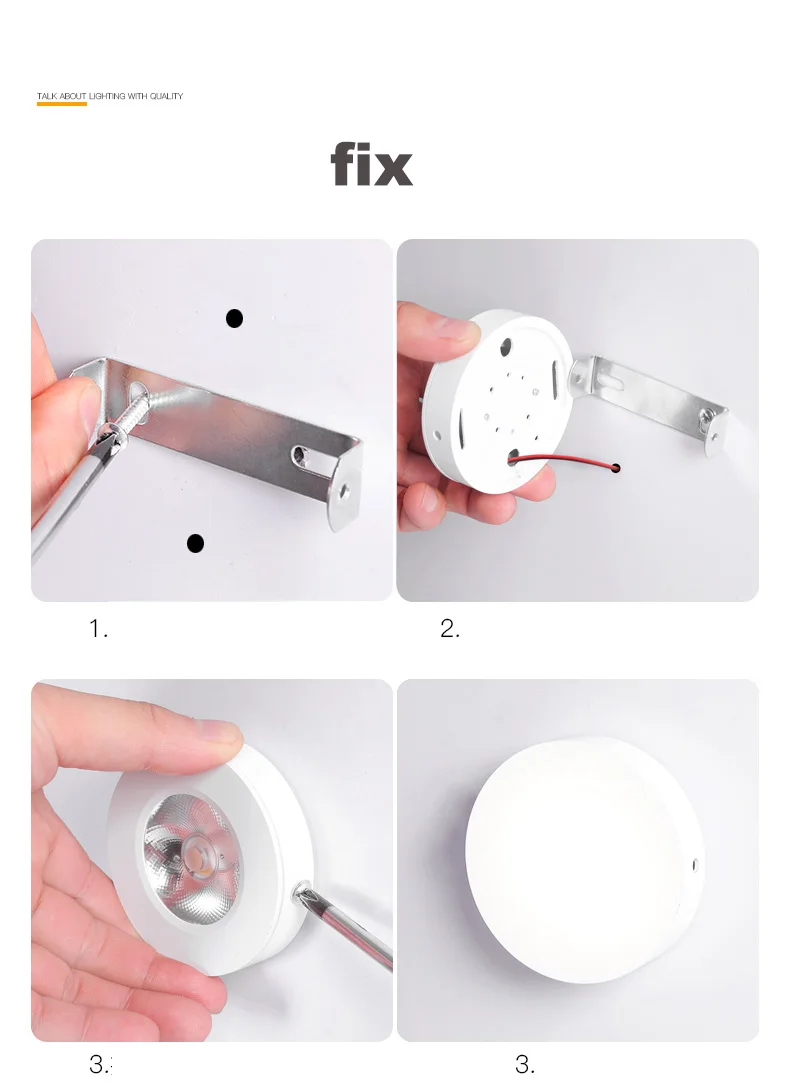 TALK ABOUT LIGHTING WITH QUALITY

fix

1.

2.

3.:

3.