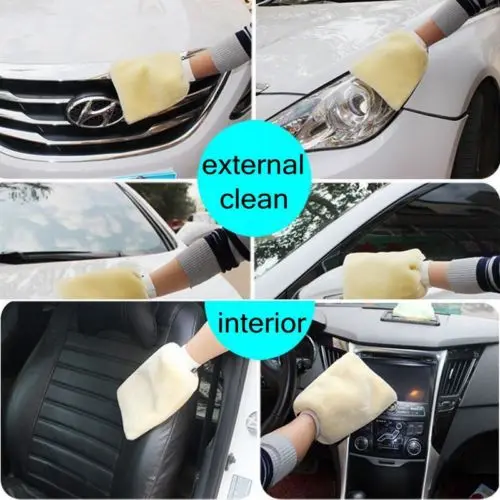 external clean

interior