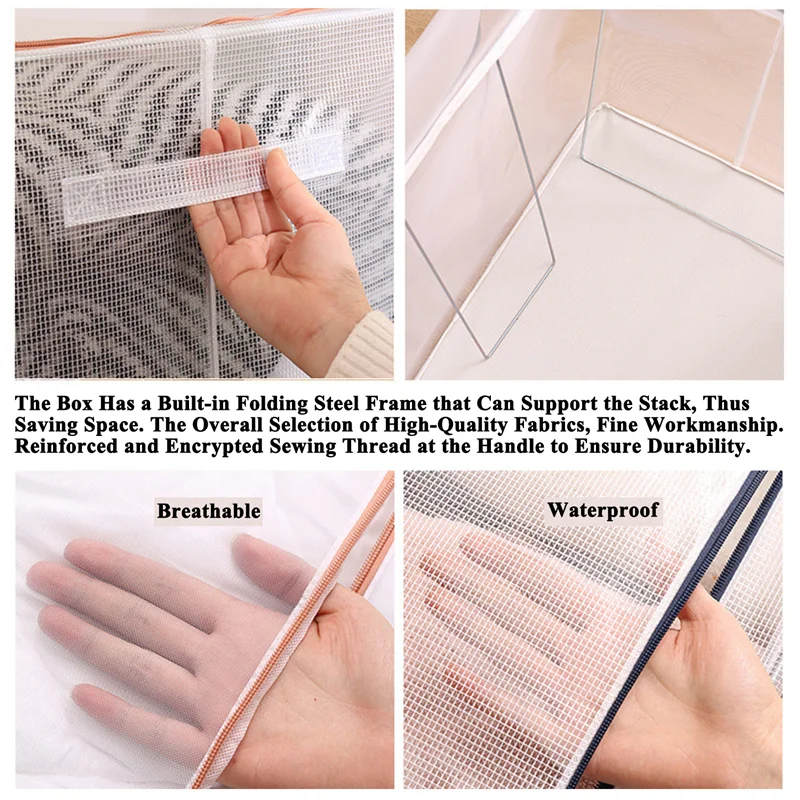 The Box Has a Built-in Folding Steel Frame that Can Support the Stack, Thus Saving Space. The Overall Selection of High-Quality Fabrics, Fine Workmanship. Reinforced and Encrypted Sewing Thread at the Handle to Ensure Durability.

Breathable

Waterproof