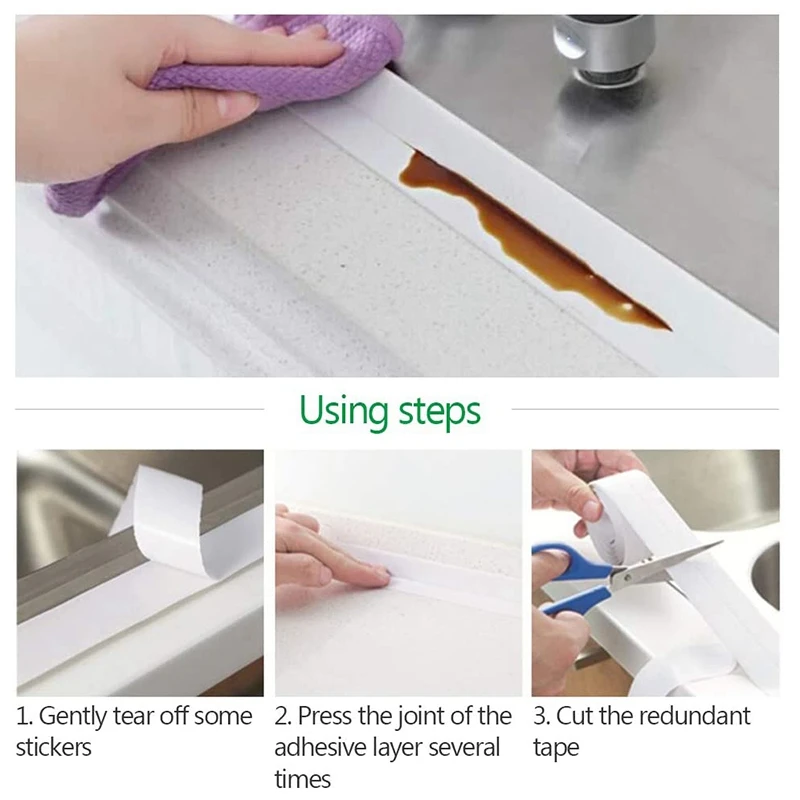 Using steps

1. Gently tear off some stickers

2. Press the joint of the adhesive layer several times

3. Cut the redundant tape