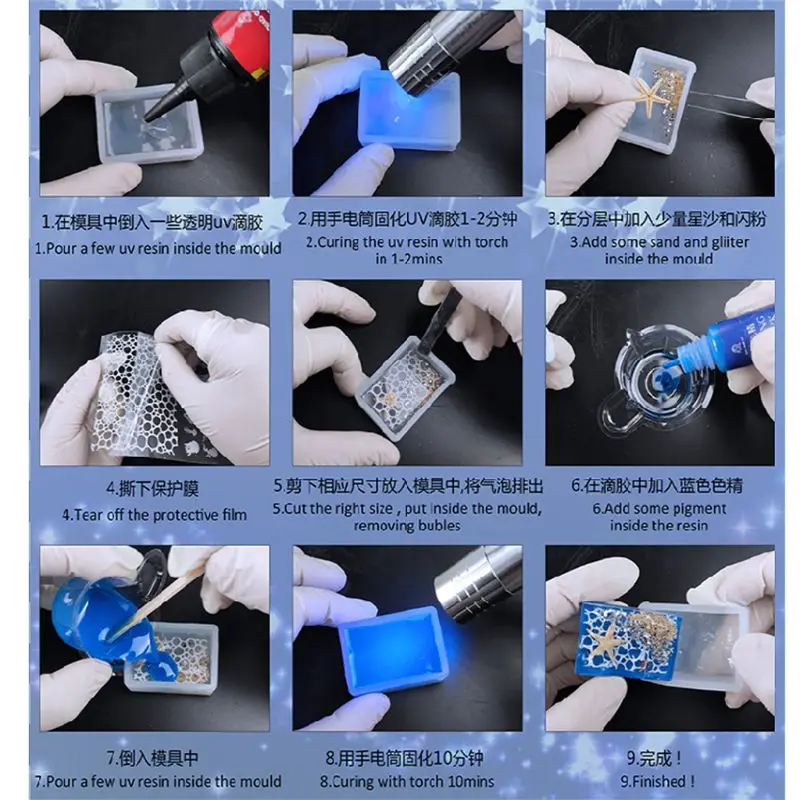 1.在模具中倒入一些透明uv滴胶
1.Pour a few uv resin inside the mould

2.用手电筒固化UV滴胶1-2分钟
2.Curing the uv resin with torch in 1-2mins

3.在分层中加入少量星沙和闪粉
3.Add some sand and gliiter inside the mould

4.撕下保护膜
4.Tear off the protective film

5.剪下相应尺寸放入模具中,将气泡排出
5.Cut the right size , put inside the mould, removing bubles

6.在滴胶中加入蓝色色精
6.Add some pigment inside the resin

7.倒入模具中
7.Pour a few uv resin inside the mould

8.用手电筒固化10分钟
8.Curing with torch 10mins

9.完成!
9.Finished !