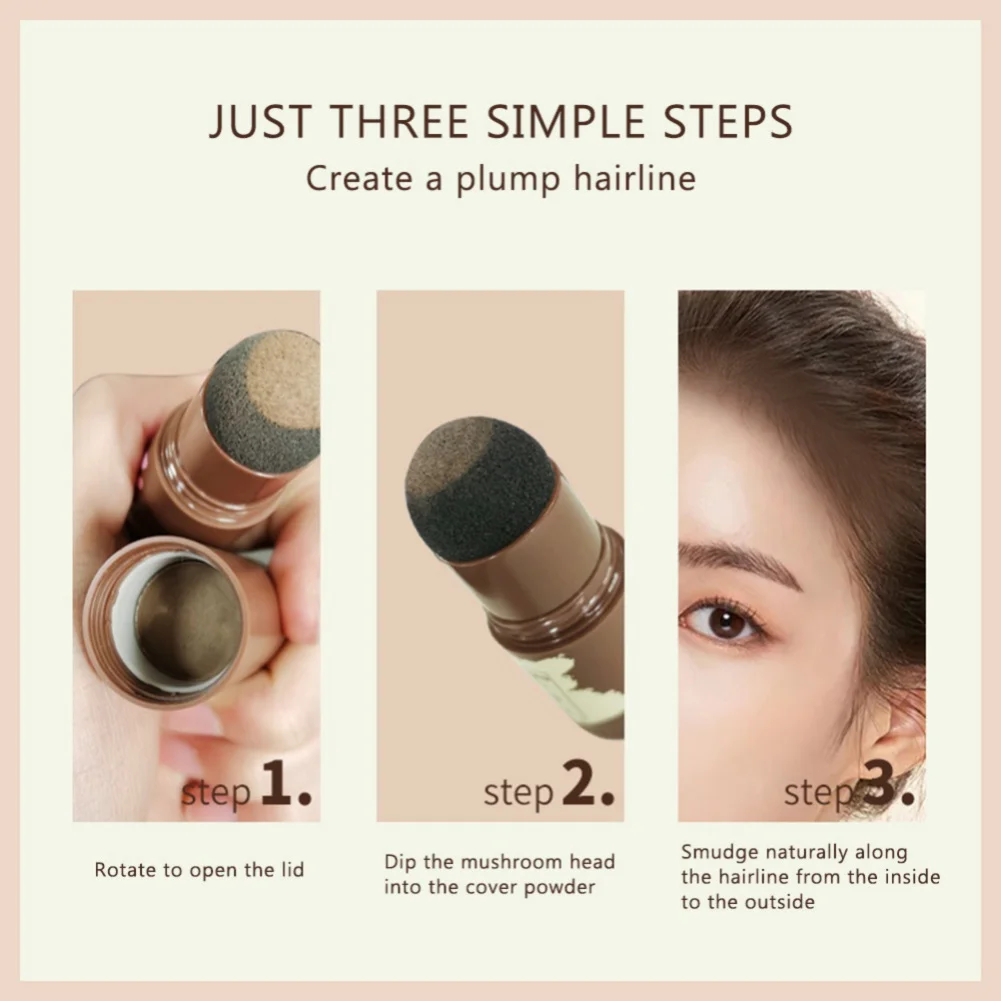 JUST THREE SIMPLE STEPS
Create a plump hairline

step 1.

Rotate to open the lid

step 2.

Dip the mushroom head into the cover powder

step 3.

Smudge naturally along the hairline from the inside to the outside