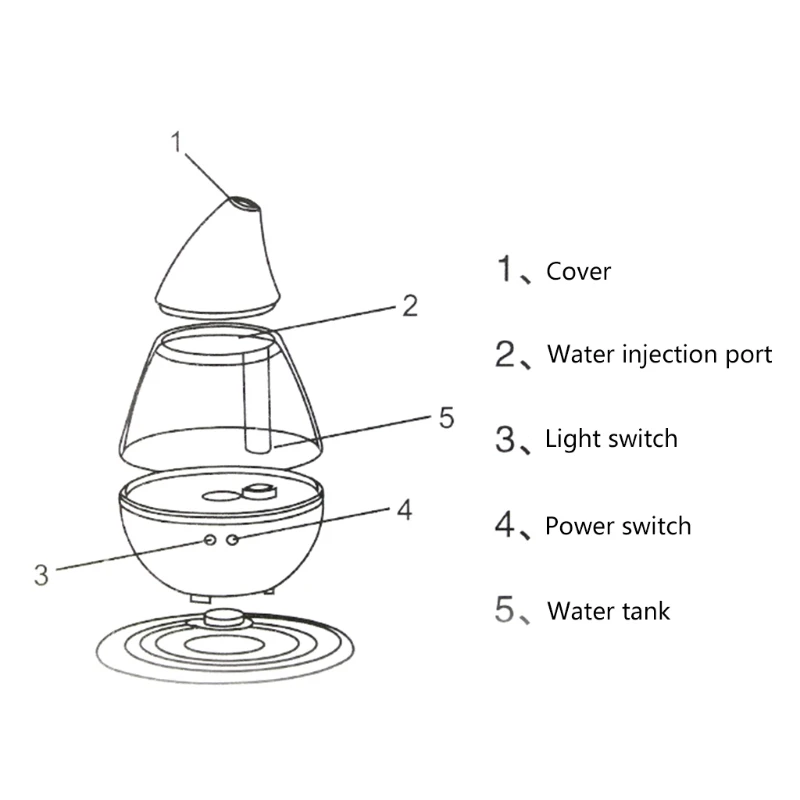 1
2
5
4
3

1、Cover
2、Water injection port
3、Light switch
4、Power switch
5、Water tank