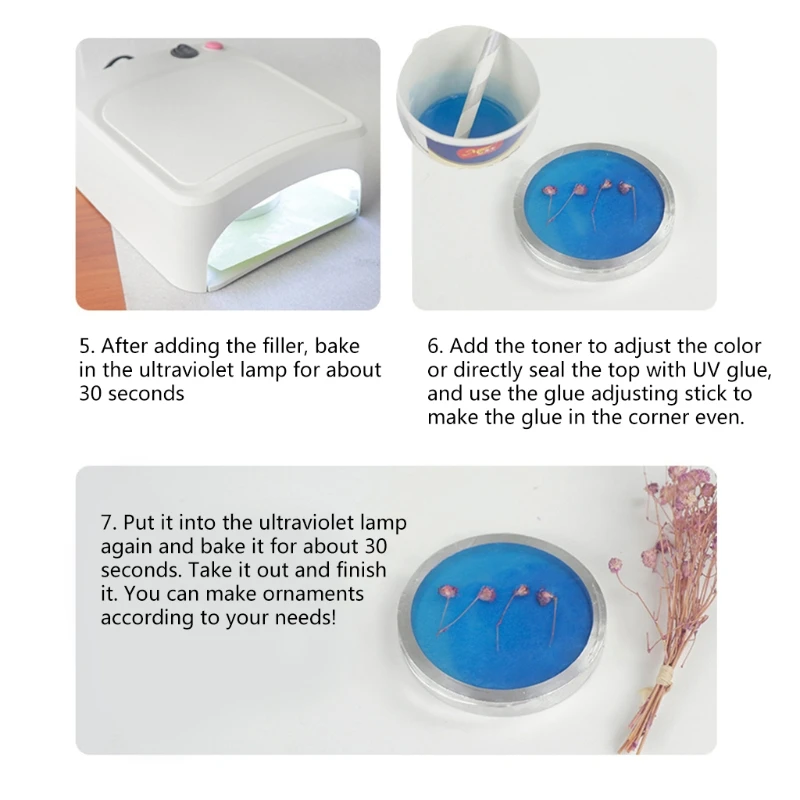 5. After adding the filler, bake in the ultraviolet lamp for about 30 seconds

6. Add the toner to adjust the color or directly seal the top with UV glue, and use the glue adjusting stick to make the glue in the corner even.

7. Put it into the ultraviolet lamp again and bake it for about 30 seconds. Take it out and finish it. You can make ornaments according to your needs!