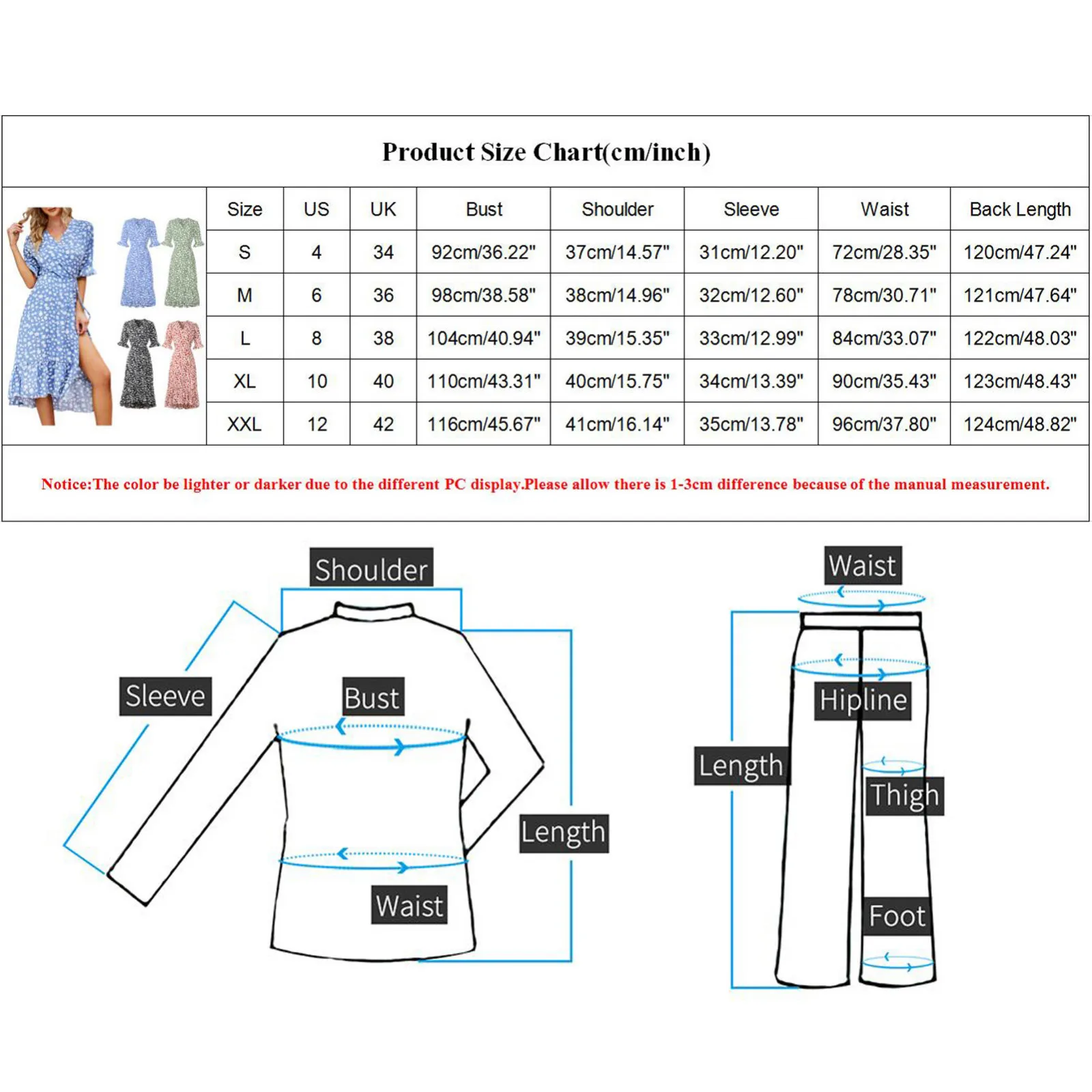 Product Size Chart(cm/inch)

| Size | US | UK | Bust | Shoulder | Sleeve | Waist | Back Length |
|---|---|---|---|---|---|---|---|
| S | 4 | 34 | 92cm/36.22" | 37cm/14.57" | 31cm/12.20" | 72cm/28.35" | 120cm/47.24" |
| M | 6 | 36 | 98cm/38.58" | 38cm/14.96" | 32cm/12.60" | 78cm/30.71" | 121cm/47.64" |
| L | 8 | 38 | 104cm/40.94" | 39cm/15.35" | 33cm/12.99" | 84cm/33.07" | 122cm/48.03" |
| XL | 10 | 40 | 110cm/43.31" | 40cm/15.75" | 34cm/13.39" | 90cm/35.43" | 123cm/48.43" |
| XXL | 12 | 42 | 116cm/45.67" | 41cm/16.14" | 35cm/13.78" | 96cm/37.80" | 124cm/48.82" |

Notice:The color be lighter or darker due to the different PC display.Please allow there is 1-3cm difference because of the manual measurement.

Shoulder
Sleeve
Bust
Length
Waist

Waist
Hipline
Length
Thigh
Foot