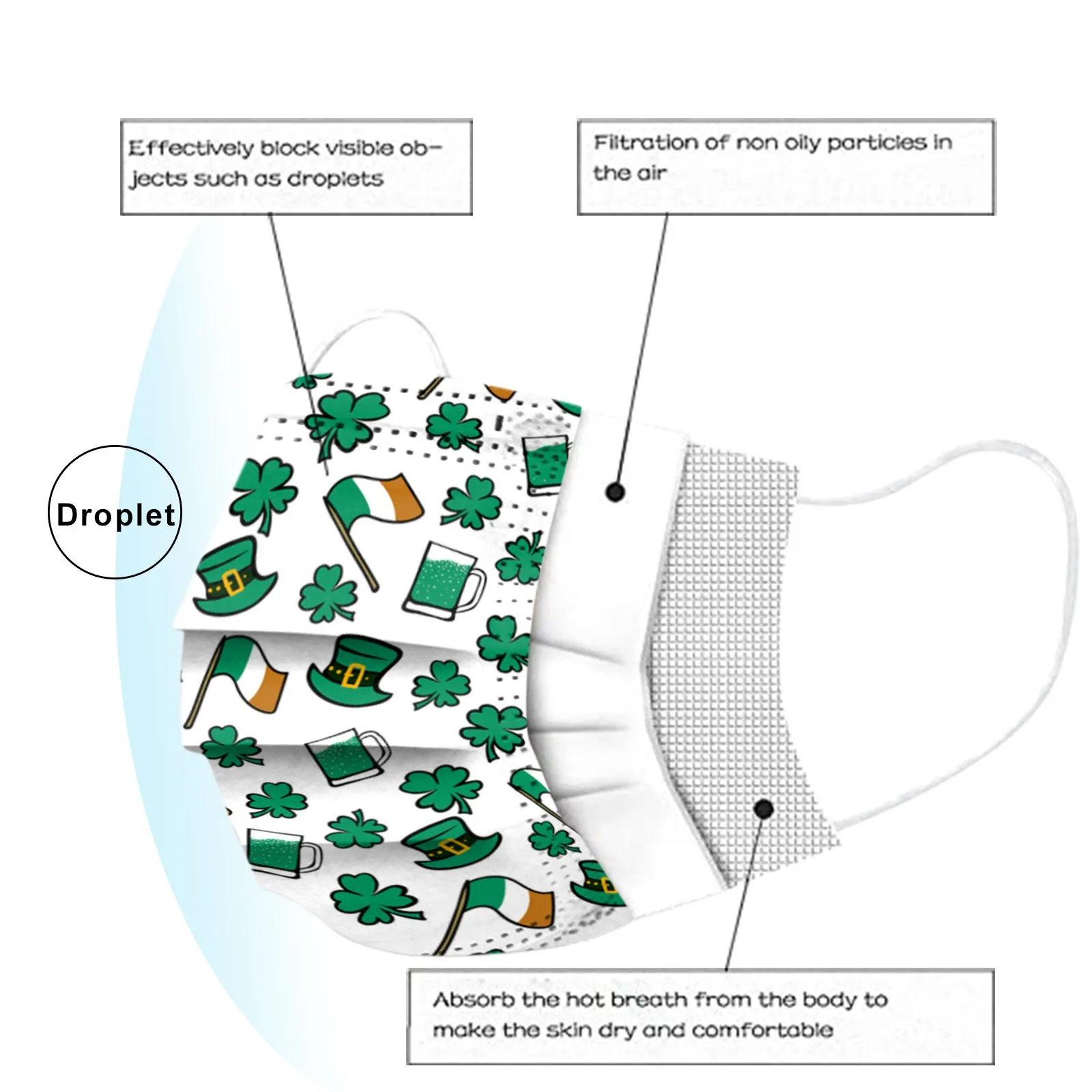 Effectively block visible objects such as droplets

Filtration of non oily particles in the air

Droplet

Absorb the hot breath from the body to make the skin dry and comfortable