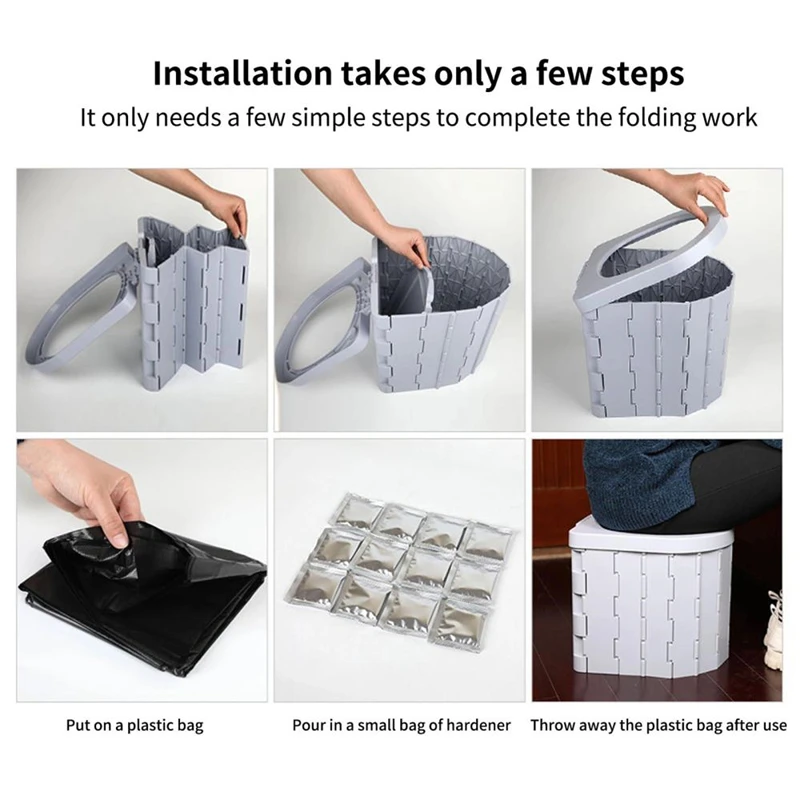 Installation takes only a few steps

It only needs a few simple steps to complete the folding work

Put on a plastic bag

Pour in a small bag of hardener

Throw away the plastic bag after use