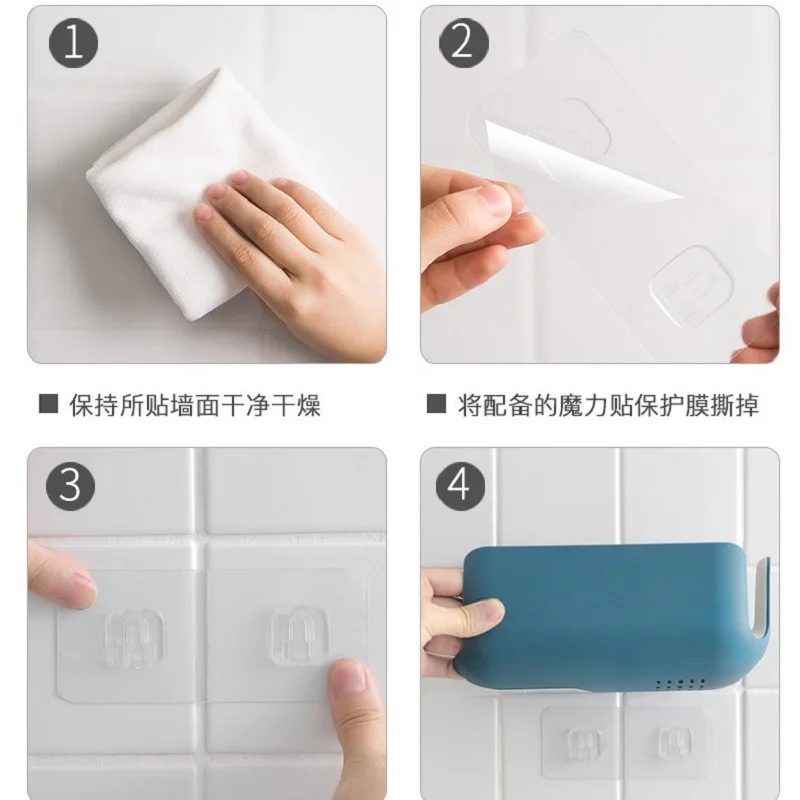 1

2

■ 保持所贴墙面干净干燥

■ 将配备的魔力贴保护膜撕掉

3

4