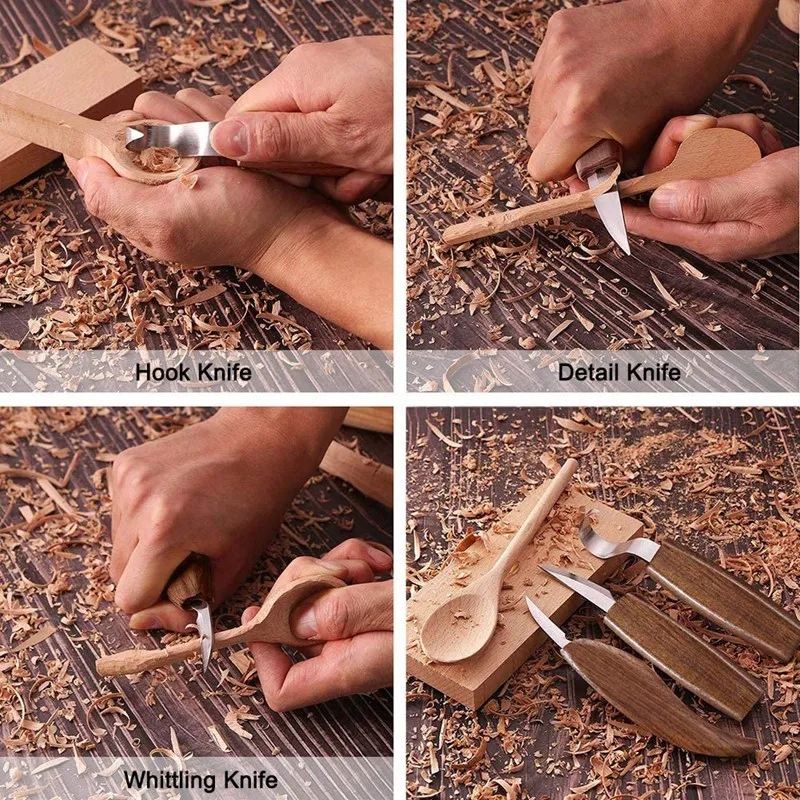 Hook Knife

Detail Knife

Whittling Knife