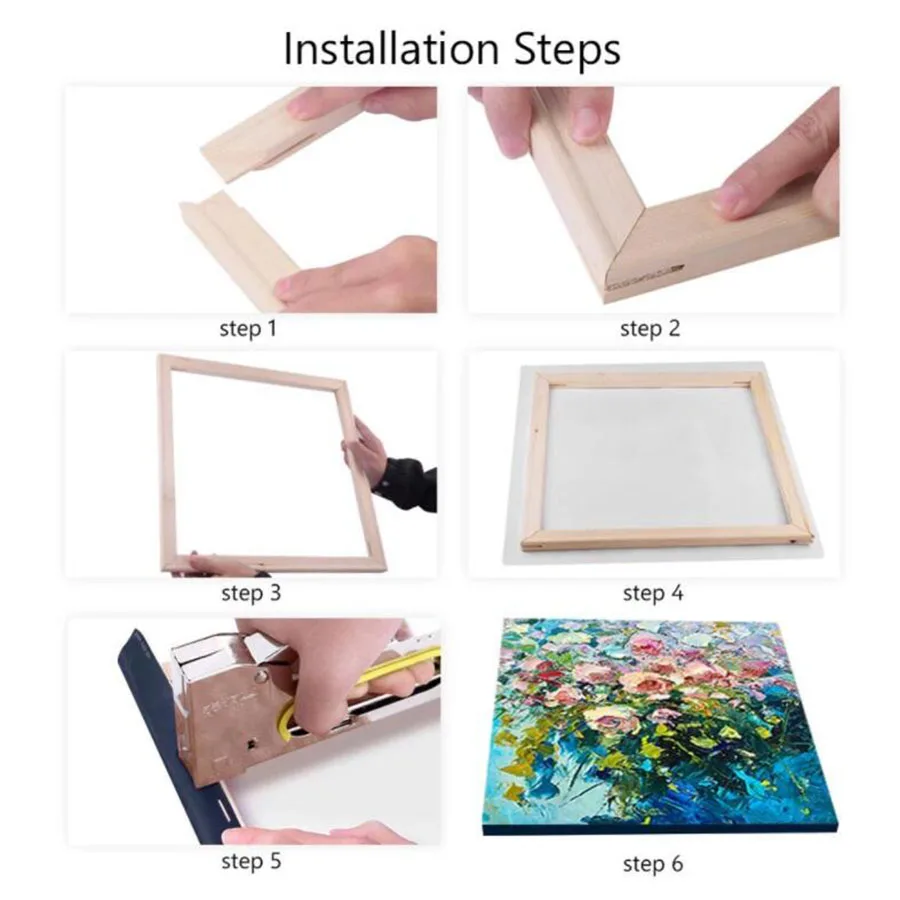 Installation Steps

step 1

step 2

step 3

step 4

step 5

step 6