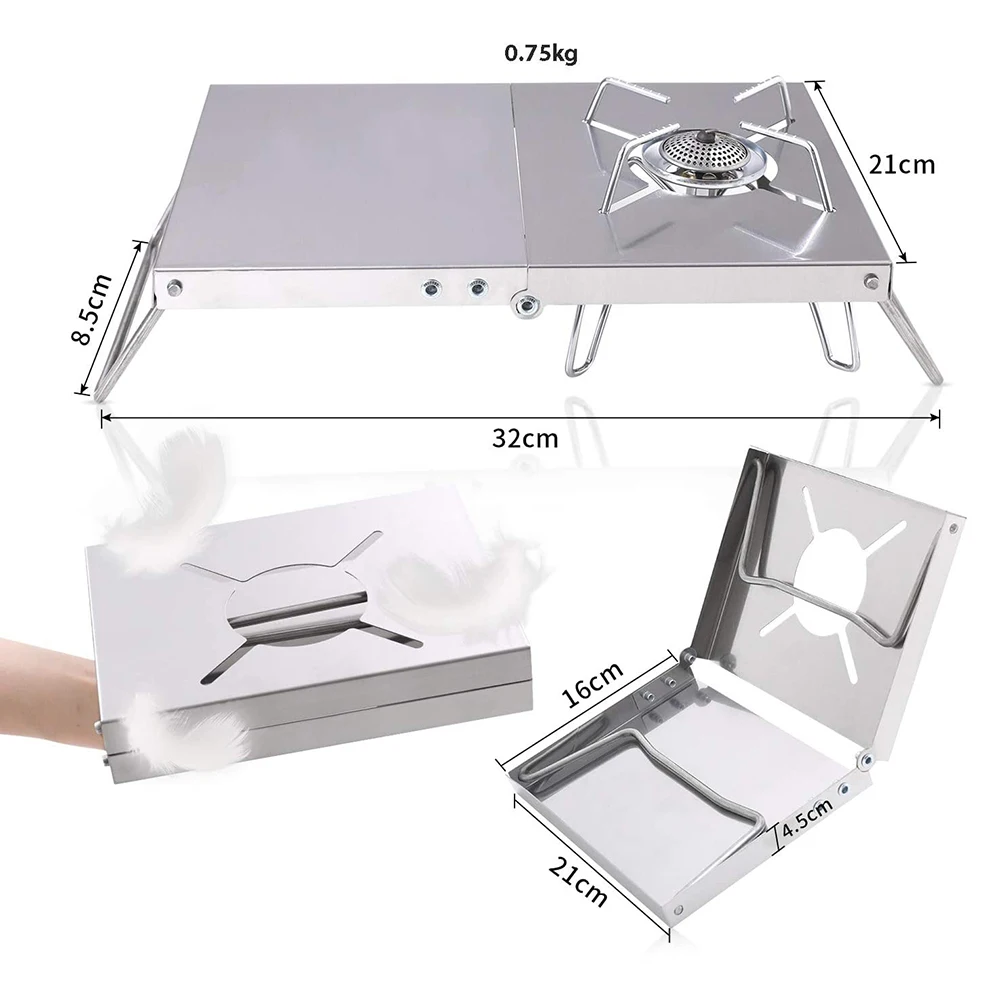 0.75kg

21cm

8.5cm

32cm

16cm

4.5cm

21cm