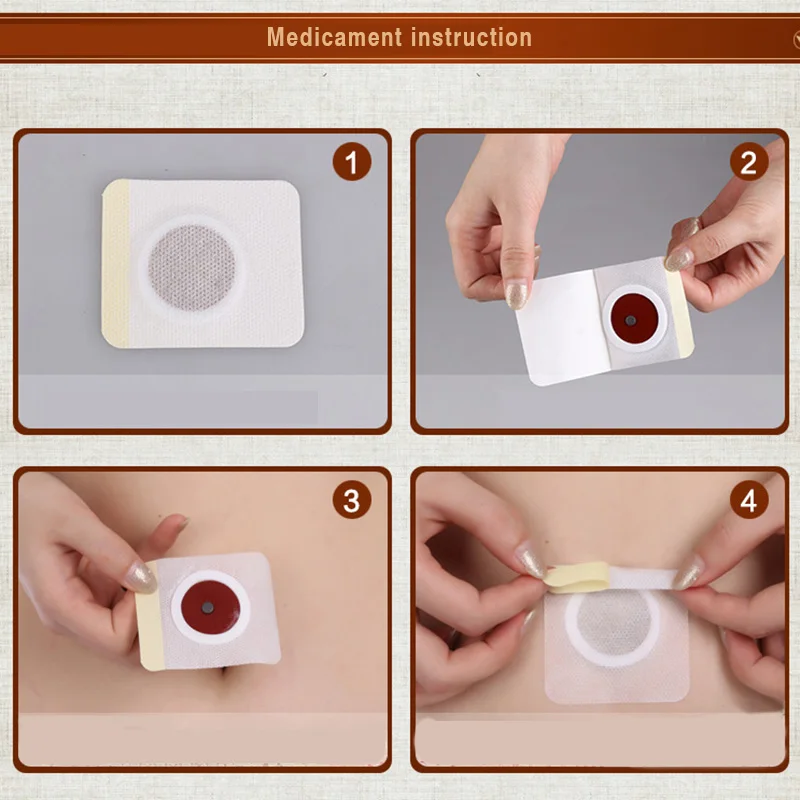 Medicament instruction

1

2

3

4