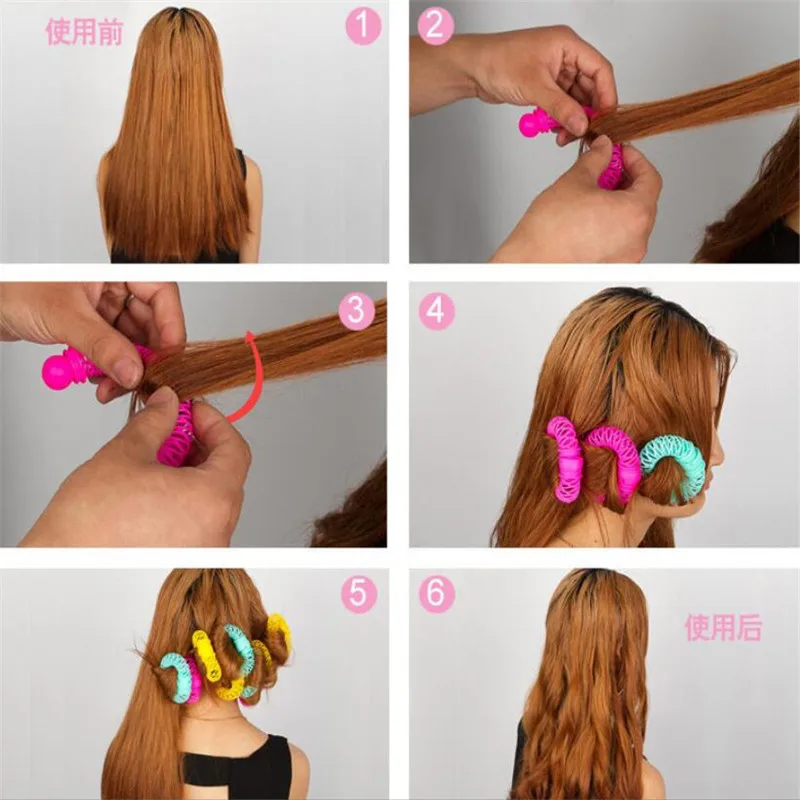 使用前

1

2

3

4

5

6

使用后