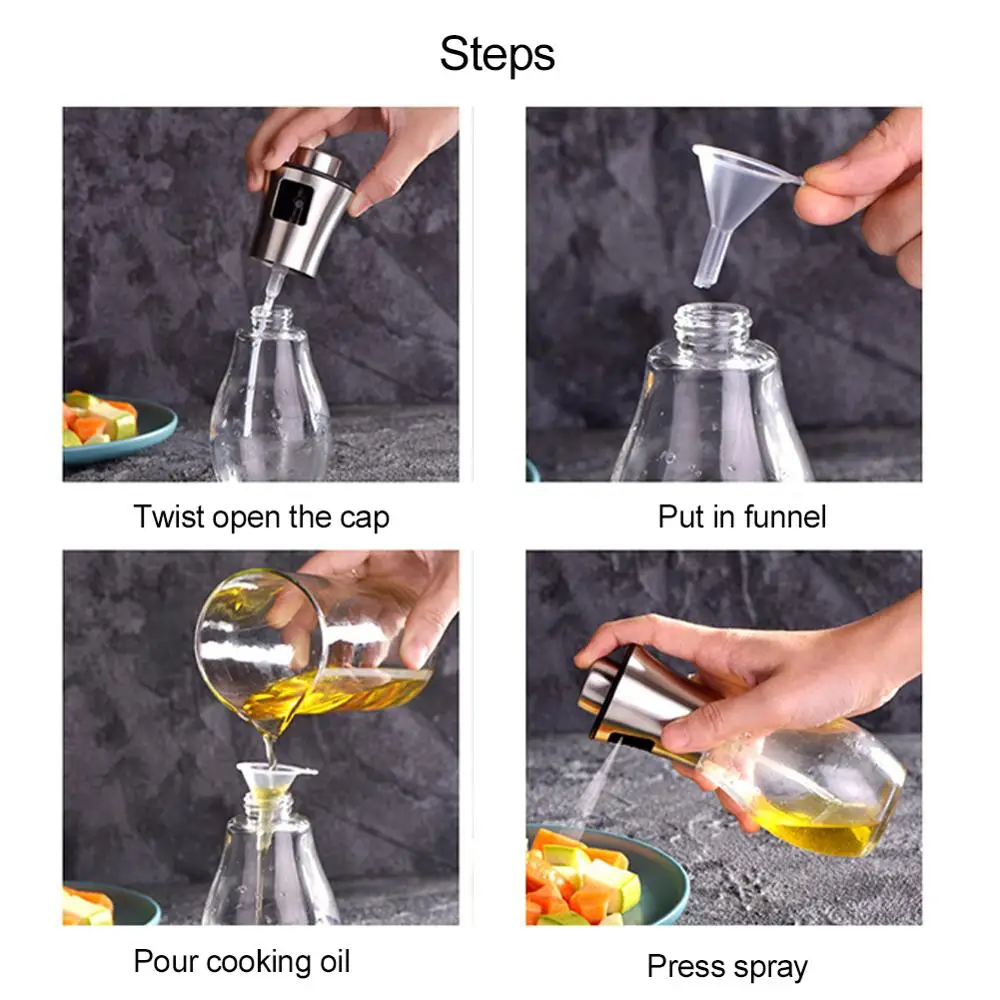 Steps

Twist open the cap

Put in funnel

Pour cooking oil

Press spray