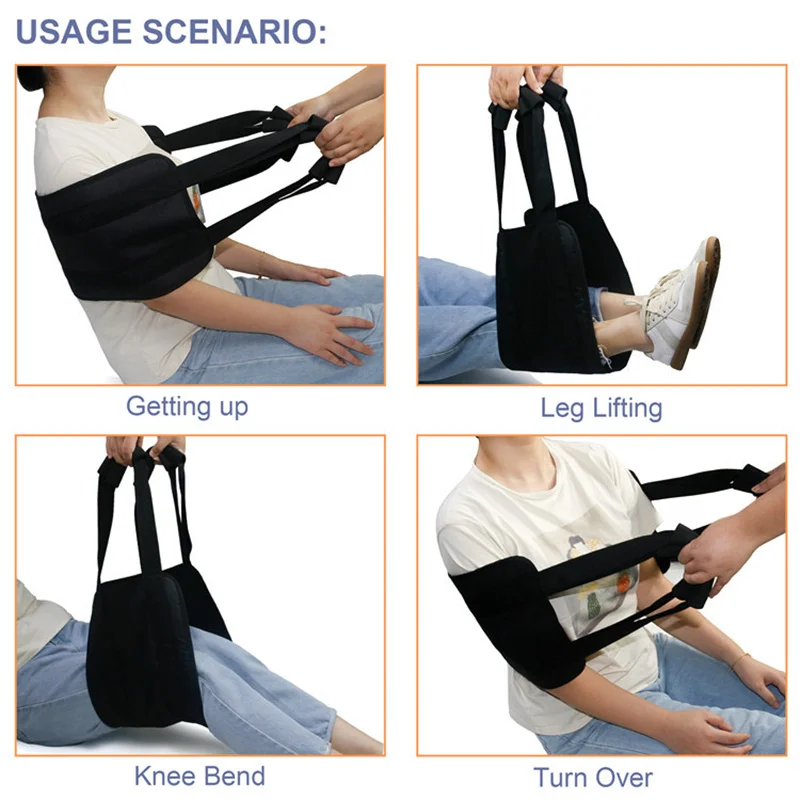 USAGE SCENARIO:

Getting up

Leg Lifting

Knee Bend

Turn Over