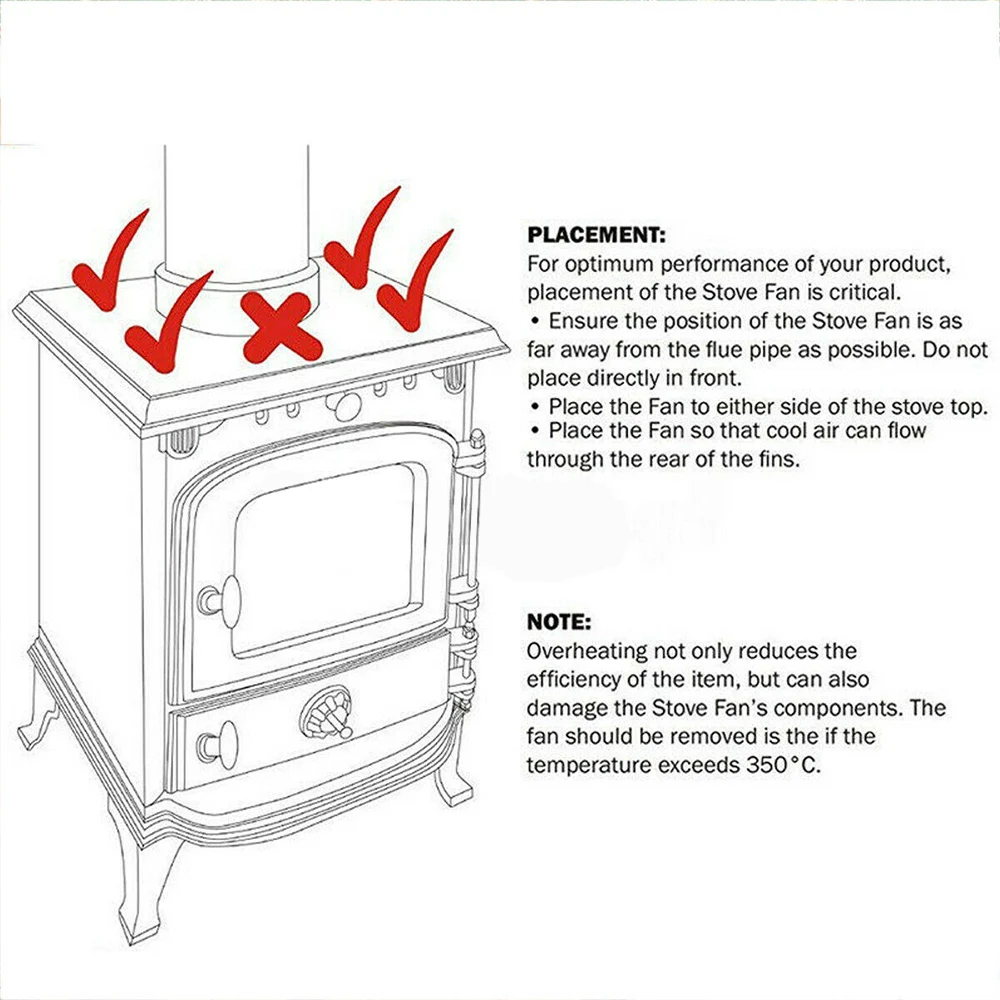 PLACEMENT:
For optimum performance of your product, placement of the Stove Fan is critical.
• Ensure the position of the Stove Fan is as far away from the flue pipe as possible. Do not place directly in front.
• Place the Fan to either side of the stove top.
• Place the Fan so that cool air can flow through the rear of the fins.

NOTE:
Overheating not only reduces the efficiency of the item, but can also damage the Stove Fan's components. The fan should be removed is the if the temperature exceeds 350°C.