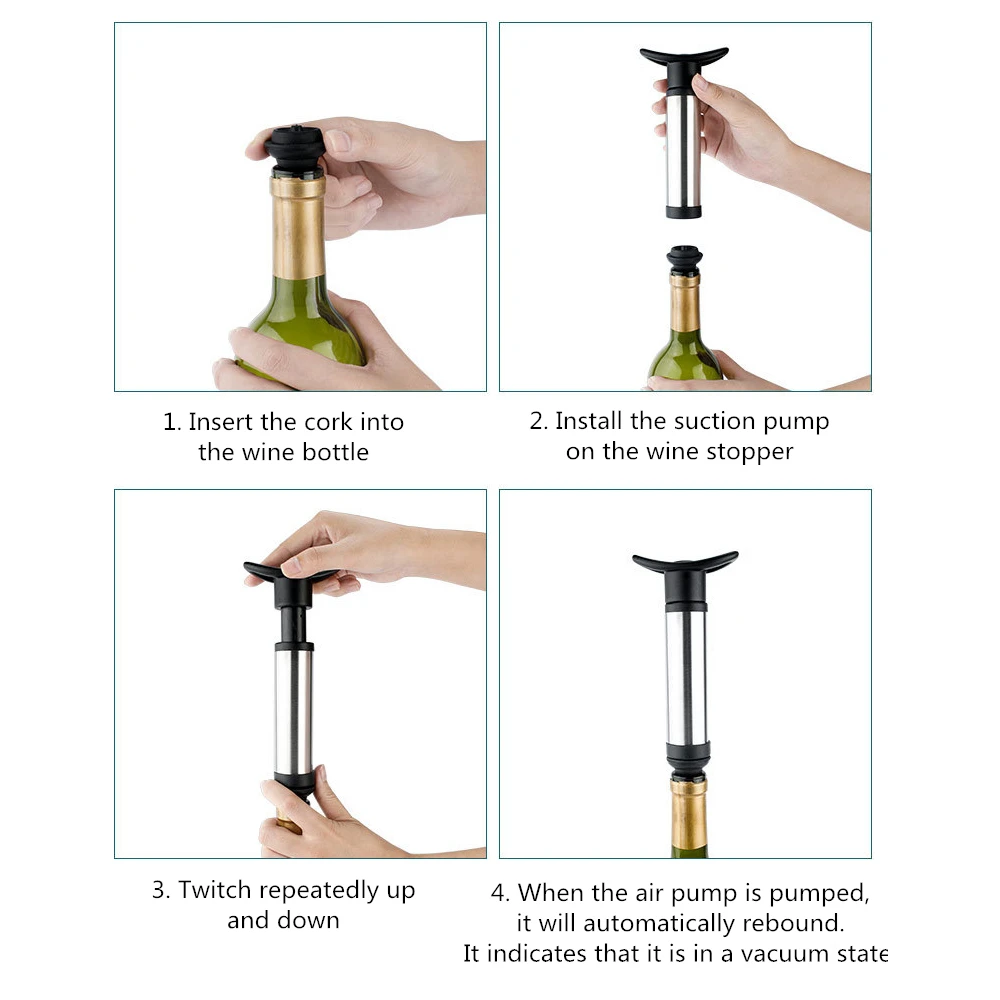 1. Insert the cork into the wine bottle

2. Install the suction pump on the wine stopper

3. Twitch repeatedly up and down

4. When the air pump is pumped, it will automatically rebound. It indicates that it is in a vacuum state