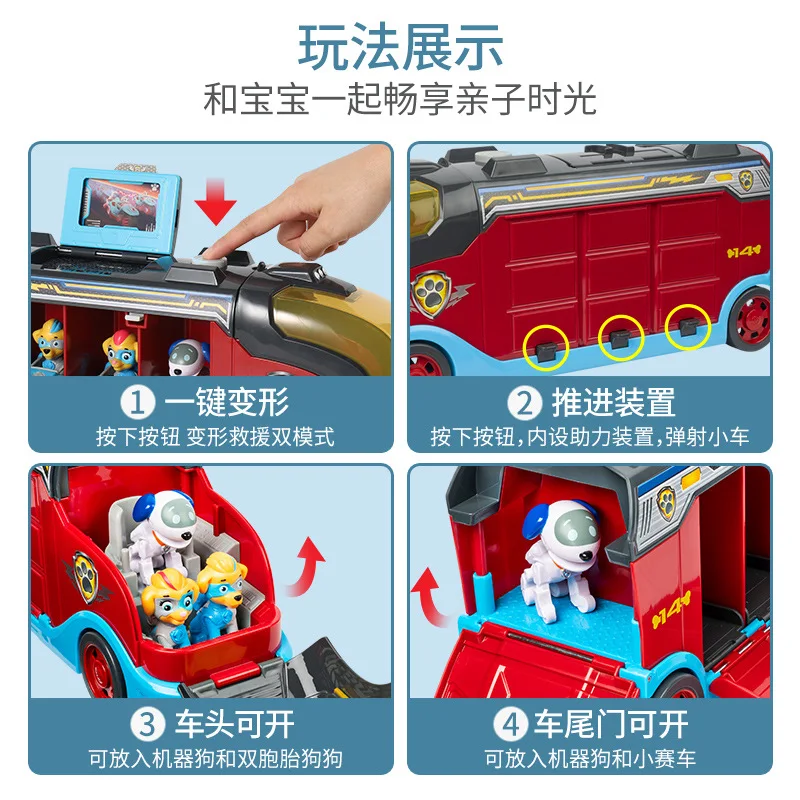 玩法展示
和宝宝一起畅享亲子时光

1 一键变形
按下按钮 变形救援双模式

2 推进装置
按下按钮，内设助力装置，弹射小车

3 车头可开
可放入机器狗和双胞胎狗狗

4 车尾门可开
可放入机器狗和小赛车