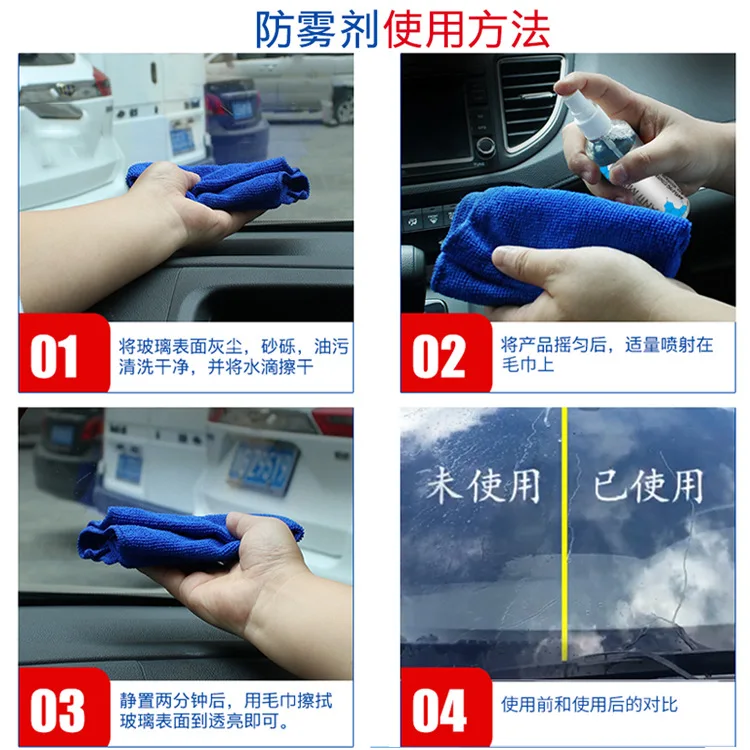 防雾剂使用方法

01
将玻璃表面灰尘，砂砾，油污清洗干净，并将水滴擦干

02
将产品摇匀后，适量喷射在毛巾上

03
静置两分钟后，用毛巾擦拭玻璃表面到透亮即可。

未使用 已使用

04
使用前和使用后的对比