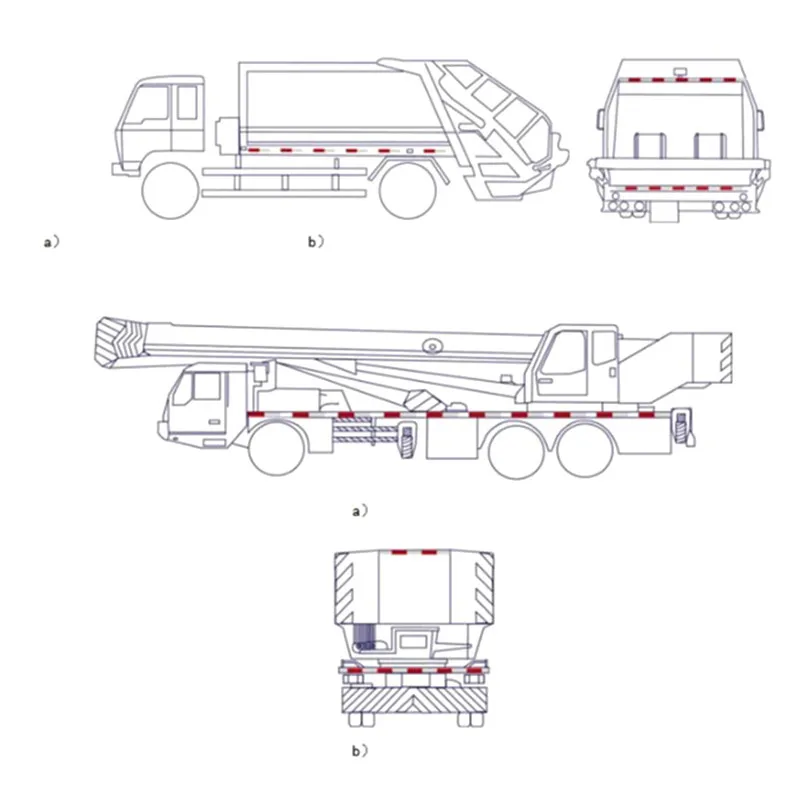 a）

b）

a）

b）