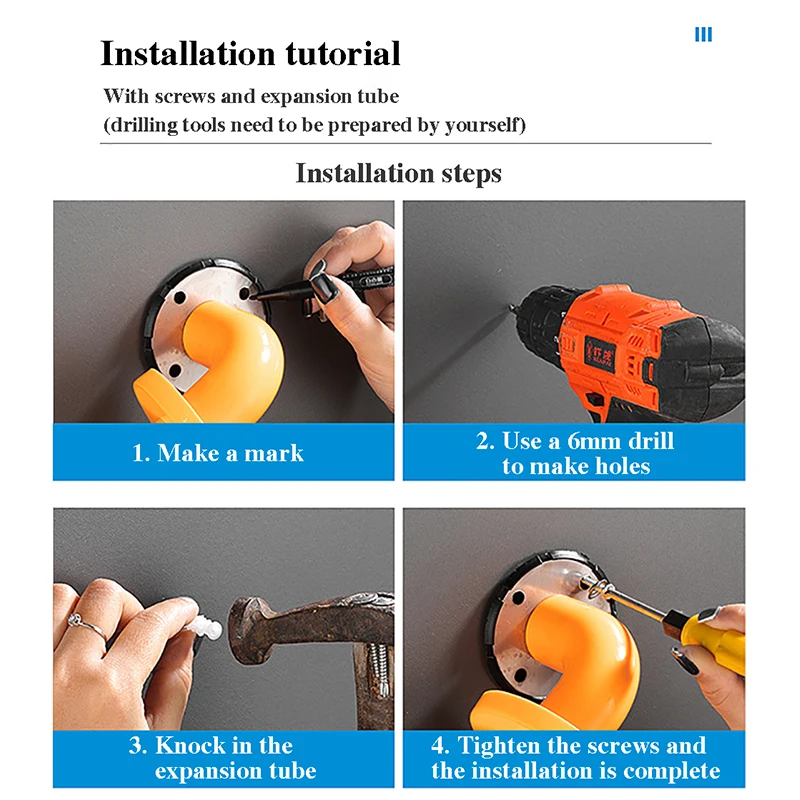 Installation tutorial

With screws and expansion tube
(drilling tools need to be prepared by yourself)

Installation steps

1. Make a mark

2. Use a 6mm drill to make holes

3. Knock in the expansion tube

4. Tighten the screws and the installation is complete